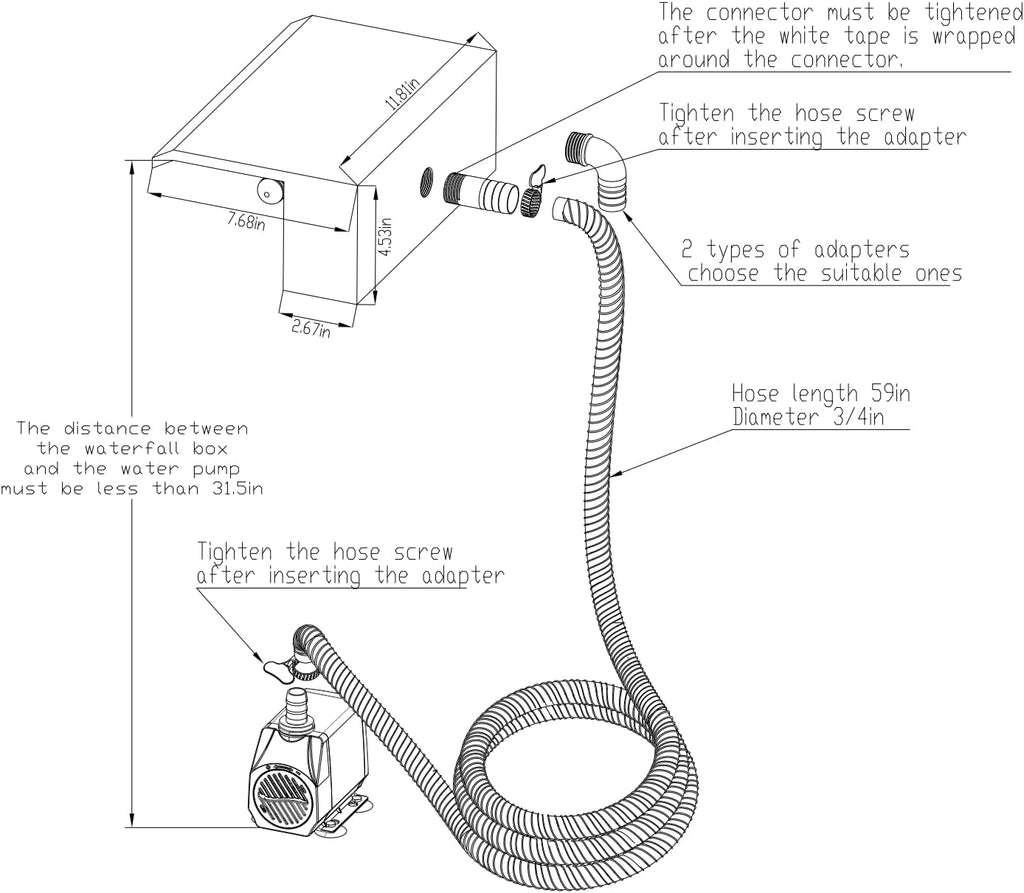 The connector must be tightened after the white tape is wrapped around the connector.

Tighten the hose screw after inserting the adapter

11.81in

7.68in

4.53in

2.67in

2 types of adapters choose the suitable ones

Hose length 59in
Diameter 3/4in

The distance between the waterfall box and the water pump must be less than 31.5in

Tighten the hose screw after inserting the adapter