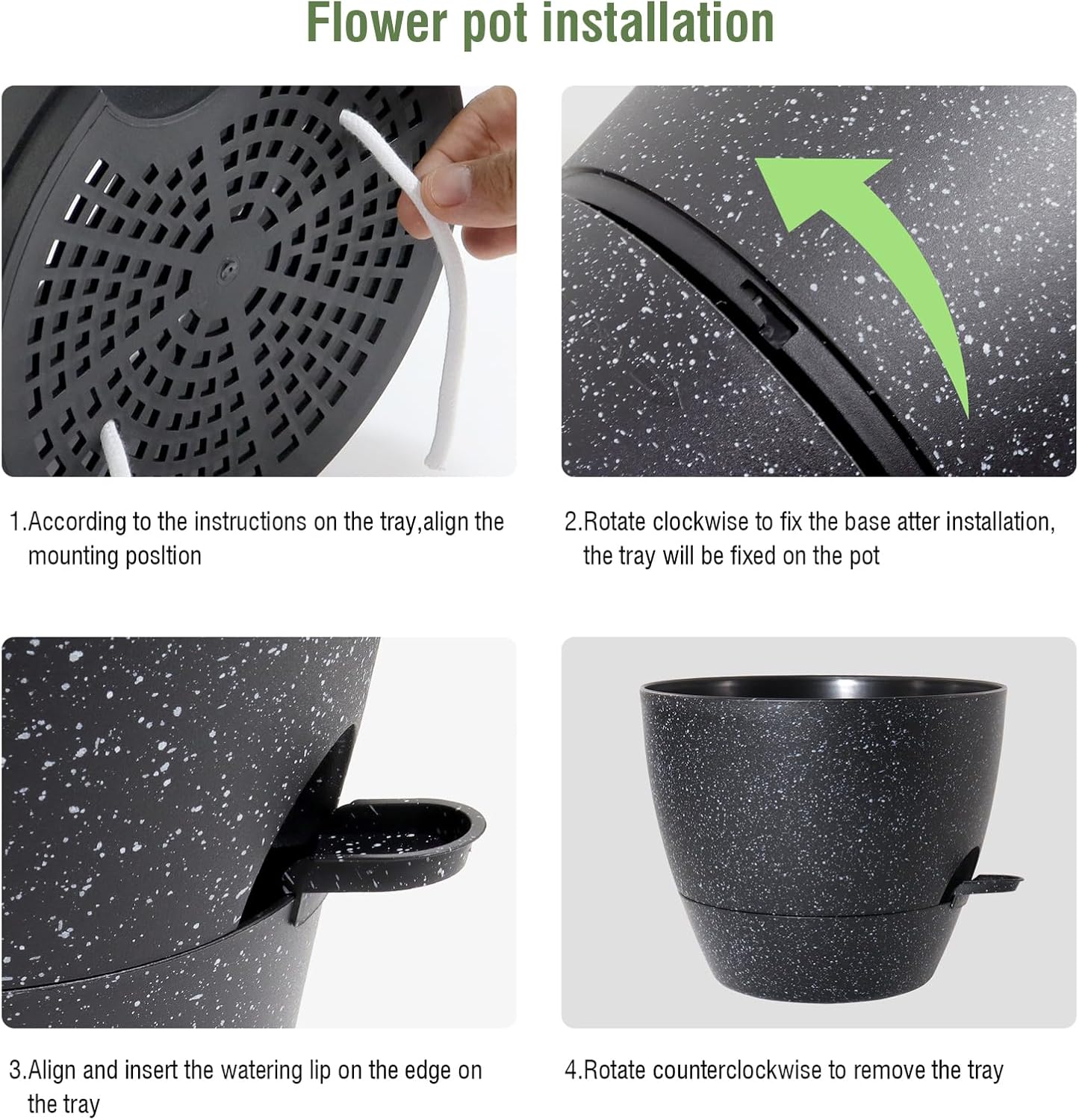 Flower pot installation

1.According to the instructions on the tray,align the mounting posltion

2.Rotate clockwise to fix the base atter installation, the tray will be fixed on the pot

3.Align and insert the watering lip on the edge on the tray

4.Rotate counterclockwise to remove the tray