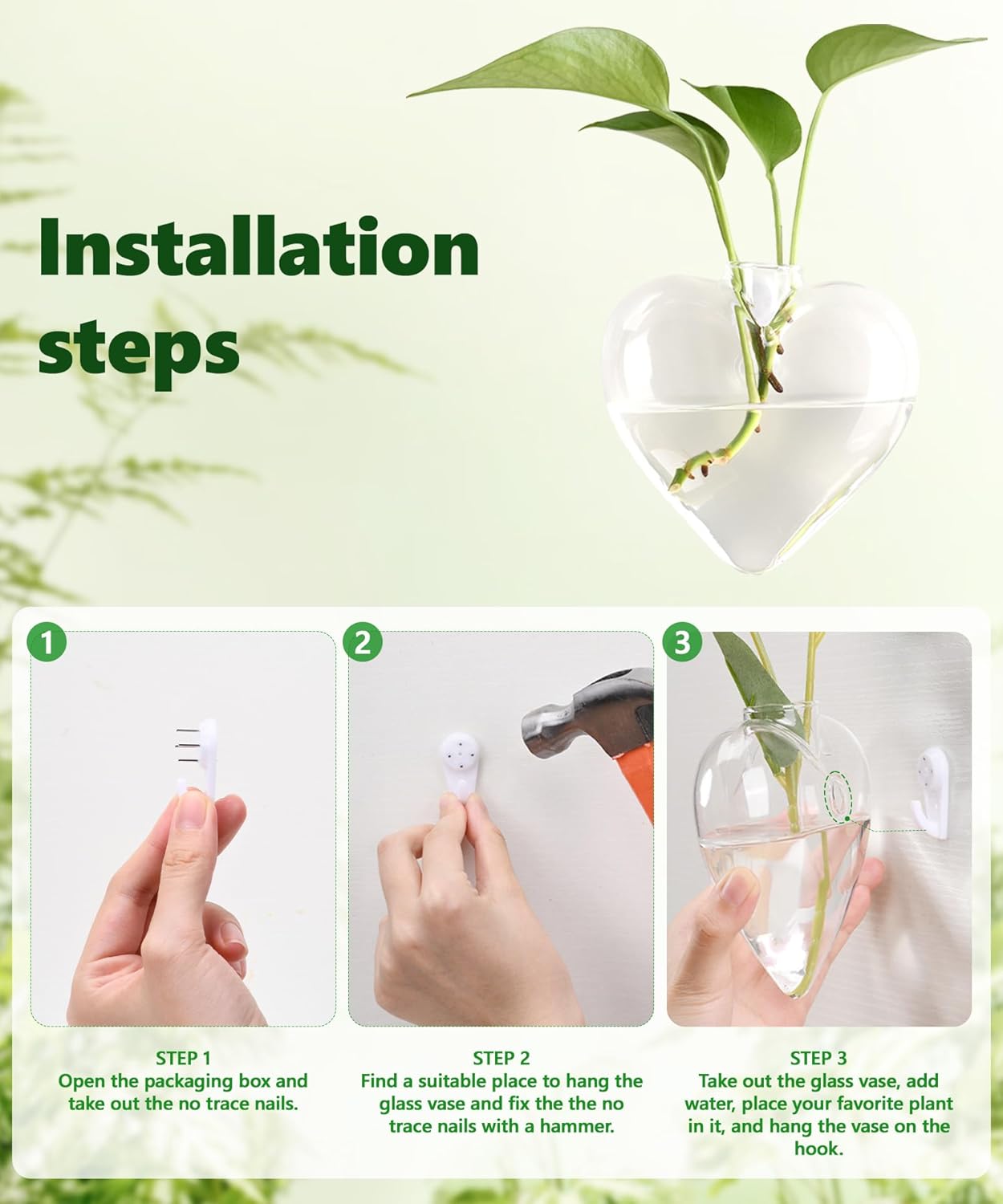 Installation steps

1

2

3

STEP 1
Open the packaging box and take out the no trace nails.

STEP 2
Find a suitable place to hang the glass vase and fix the the no trace nails with a hammer.

STEP 3
Take out the glass vase, add water, place your favorite plant in it, and hang the vase on the hook.