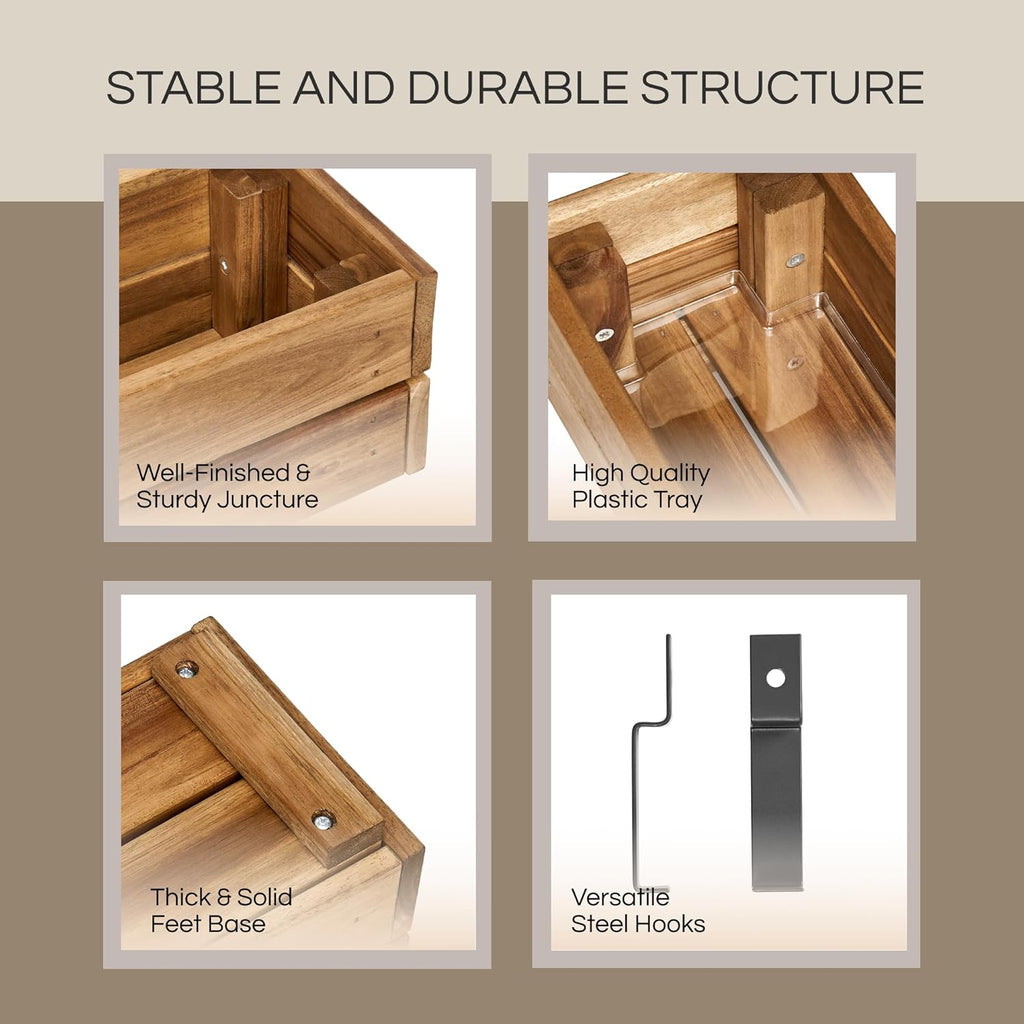 STABLE AND DURABLE STRUCTURE

Well-Finished & Sturdy Juncture

High Quality Plastic Tray

Thick & Solid Feet Base

Versatile Steel Hooks