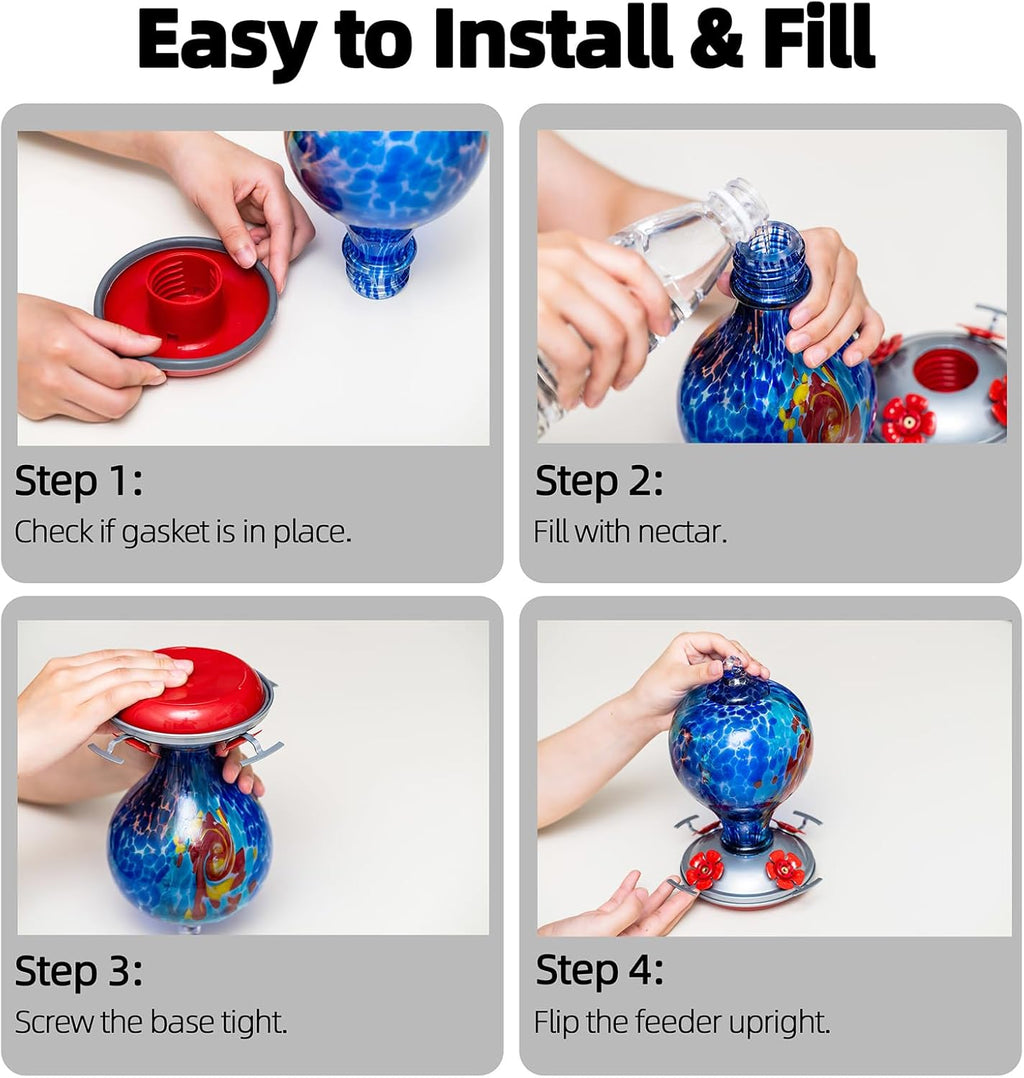 Easy to Install & Fill

Step 1:
Check if gasket is in place.

Step 2:
Fill with nectar.

Step 3:
Screw the base tight.

Step 4:
Flip the feeder upright.