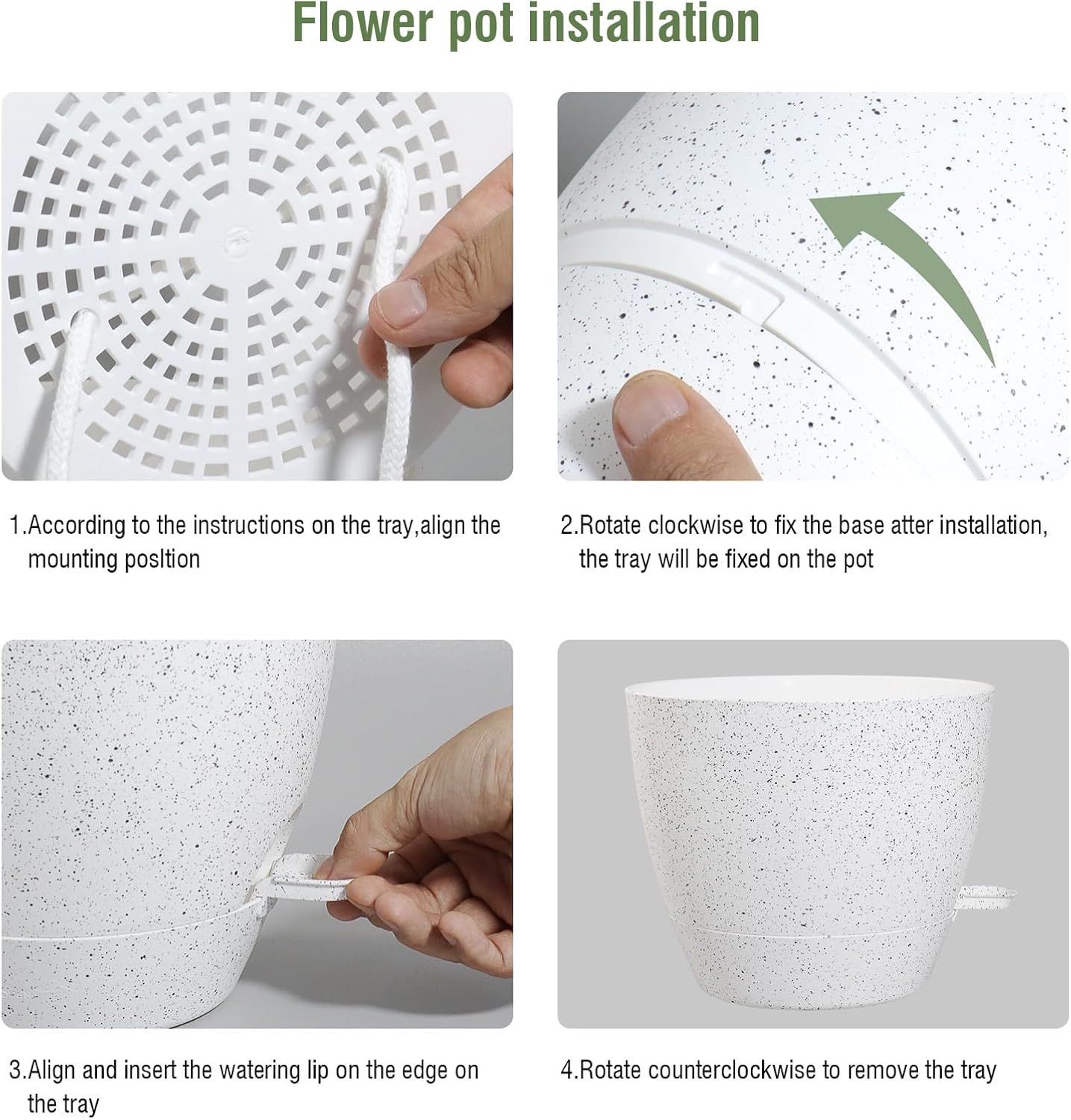 Flower pot installation

1.According to the instructions on the tray,align the mounting posltion

2.Rotate clockwise to fix the base atter installation, the tray will be fixed on the pot

3.Align and insert the watering lip on the edge on the tray

4.Rotate counterclockwise to remove the tray