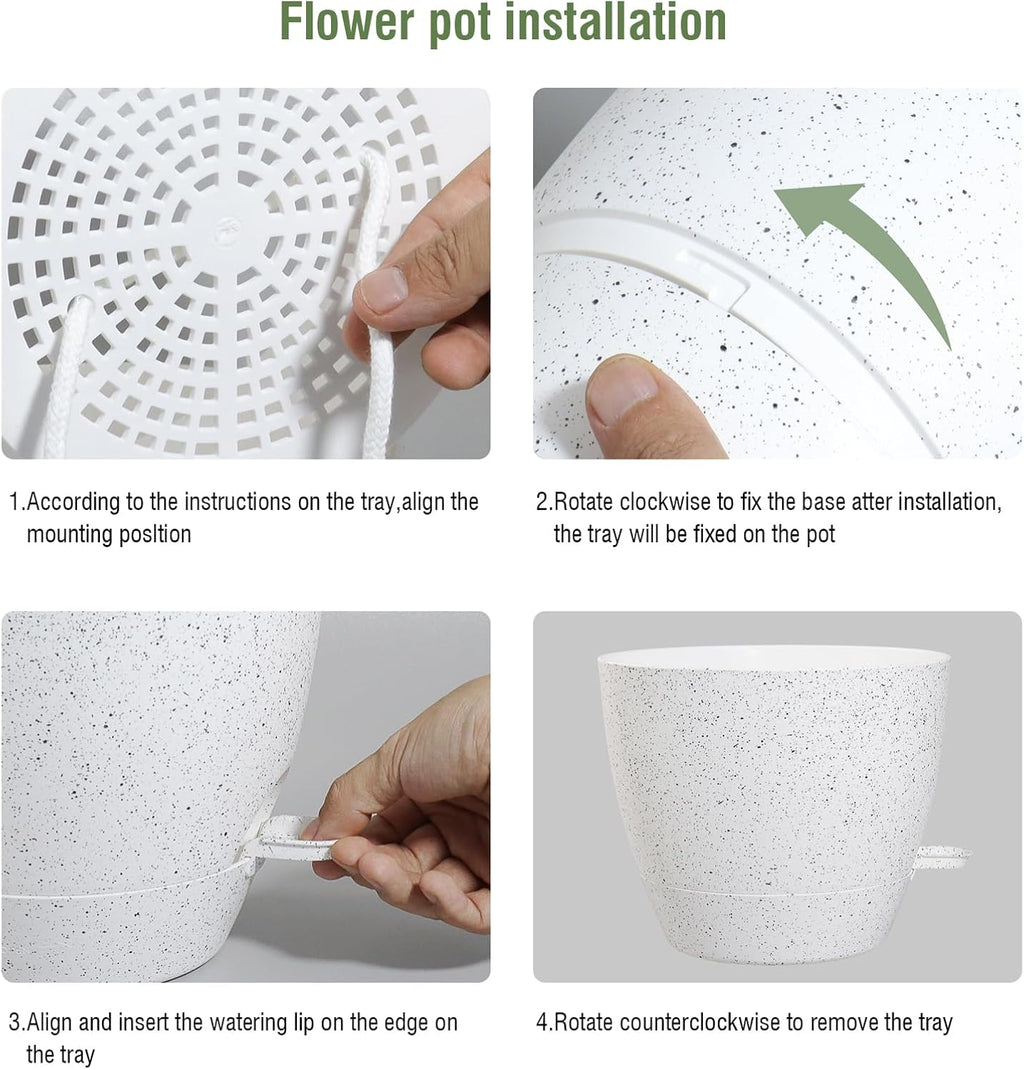 Flower pot installation

1.According to the instructions on the tray,align the mounting posltion

2.Rotate clockwise to fix the base atter installation, the tray will be fixed on the pot

3.Align and insert the watering lip on the edge on the tray

4.Rotate counterclockwise to remove the tray