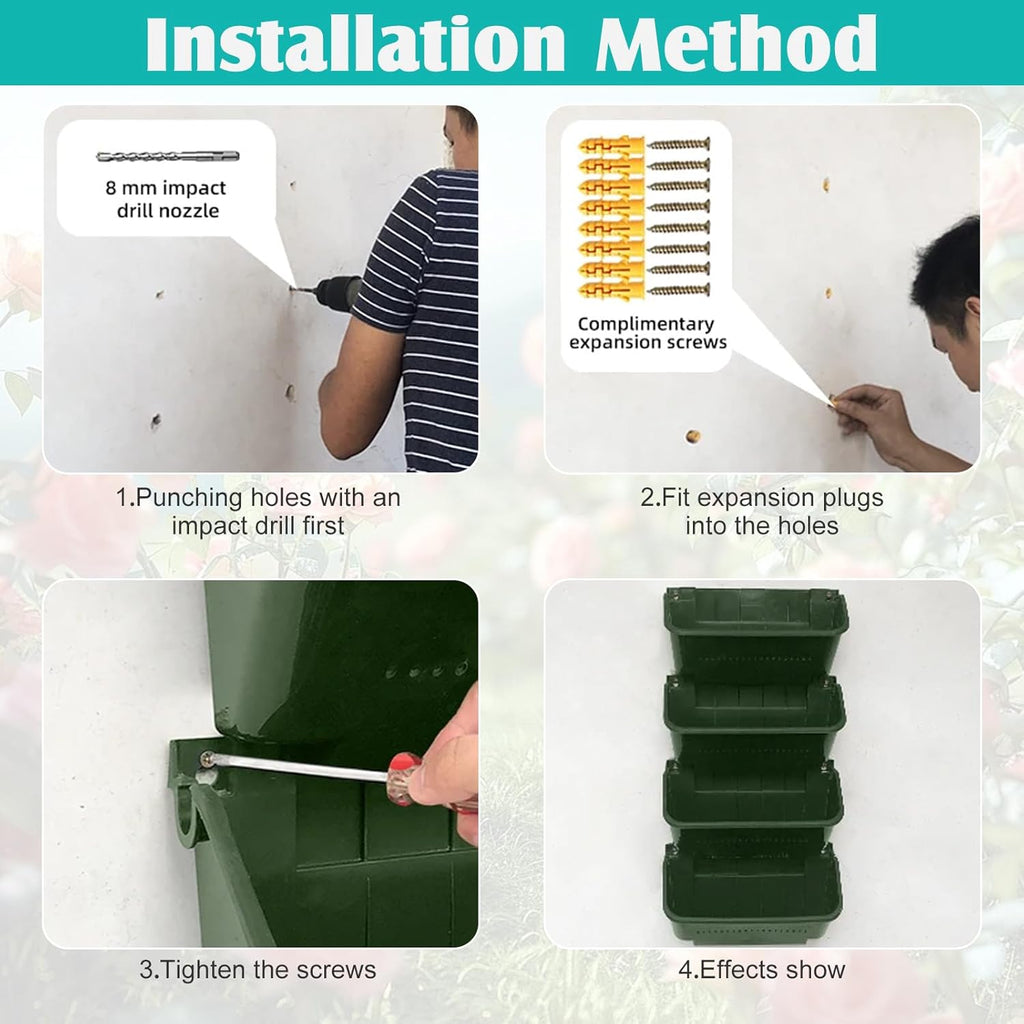 Installation Method

8 mm impact drill nozzle

1.Punching holes with an impact drill first

Complimentary expansion screws

2.Fit expansion plugs into the holes

3.Tighten the screws

4.Effects show