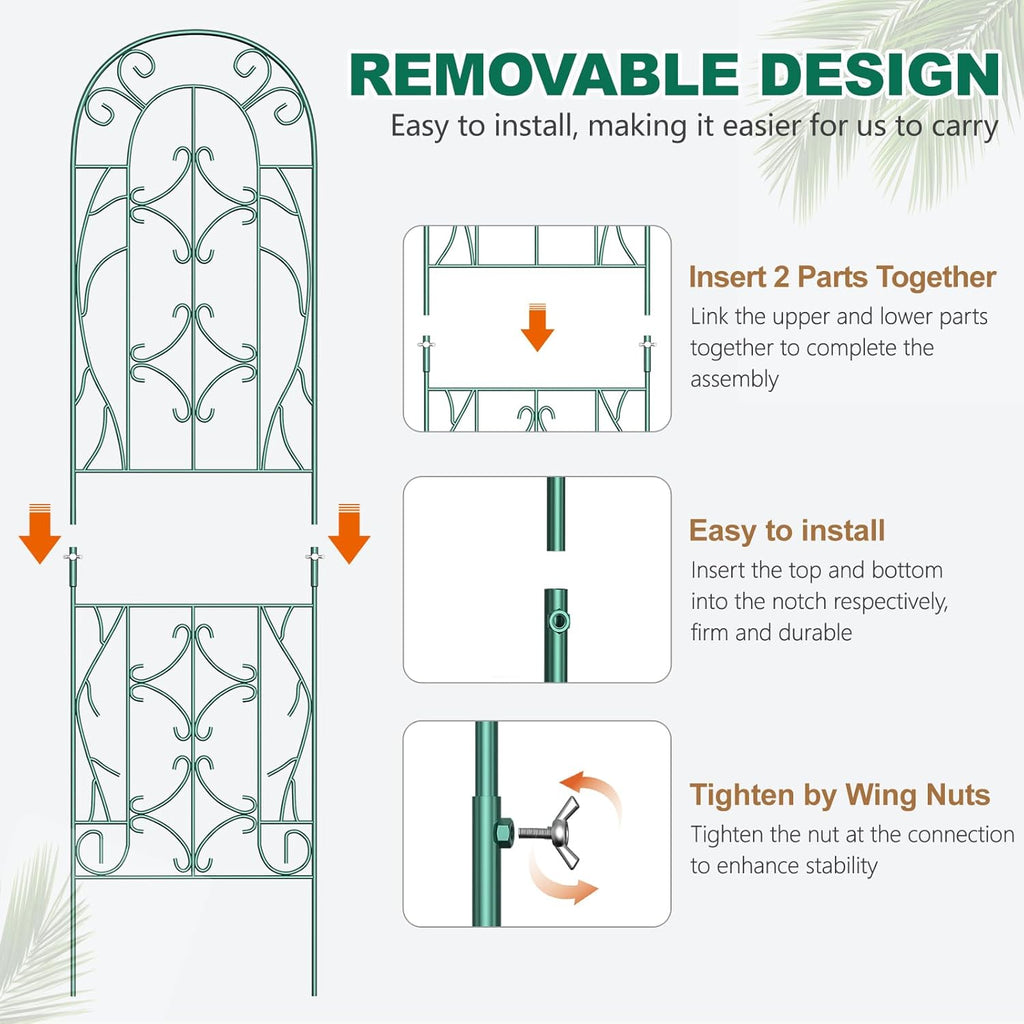 REMOVABLE DESIGN

Easy to install, making it easier for us to carry

Insert 2 Parts Together

Link the upper and lower parts together to complete the assembly

Easy to install

Insert the top and bottom into the notch respectively, firm and durable

Tighten by Wing Nuts

Tighten the nut at the connection to enhance stability