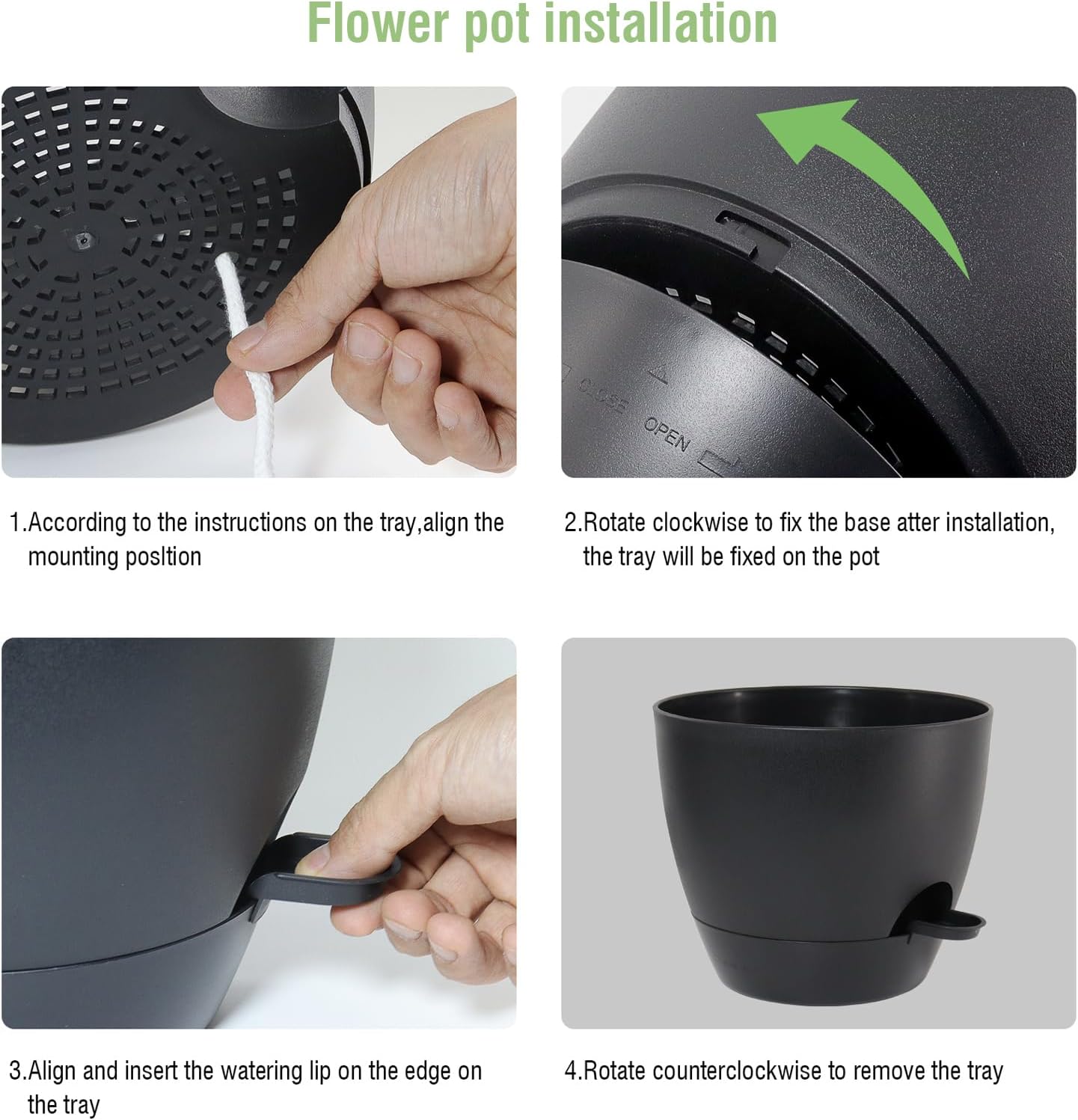 Flower pot installation

CLOSE

OPEN

1.According to the instructions on the tray,align the mounting posltion

2.Rotate clockwise to fix the base atter installation, the tray will be fixed on the pot

3.Align and insert the watering lip on the edge on the tray

4.Rotate counterclockwise to remove the tray