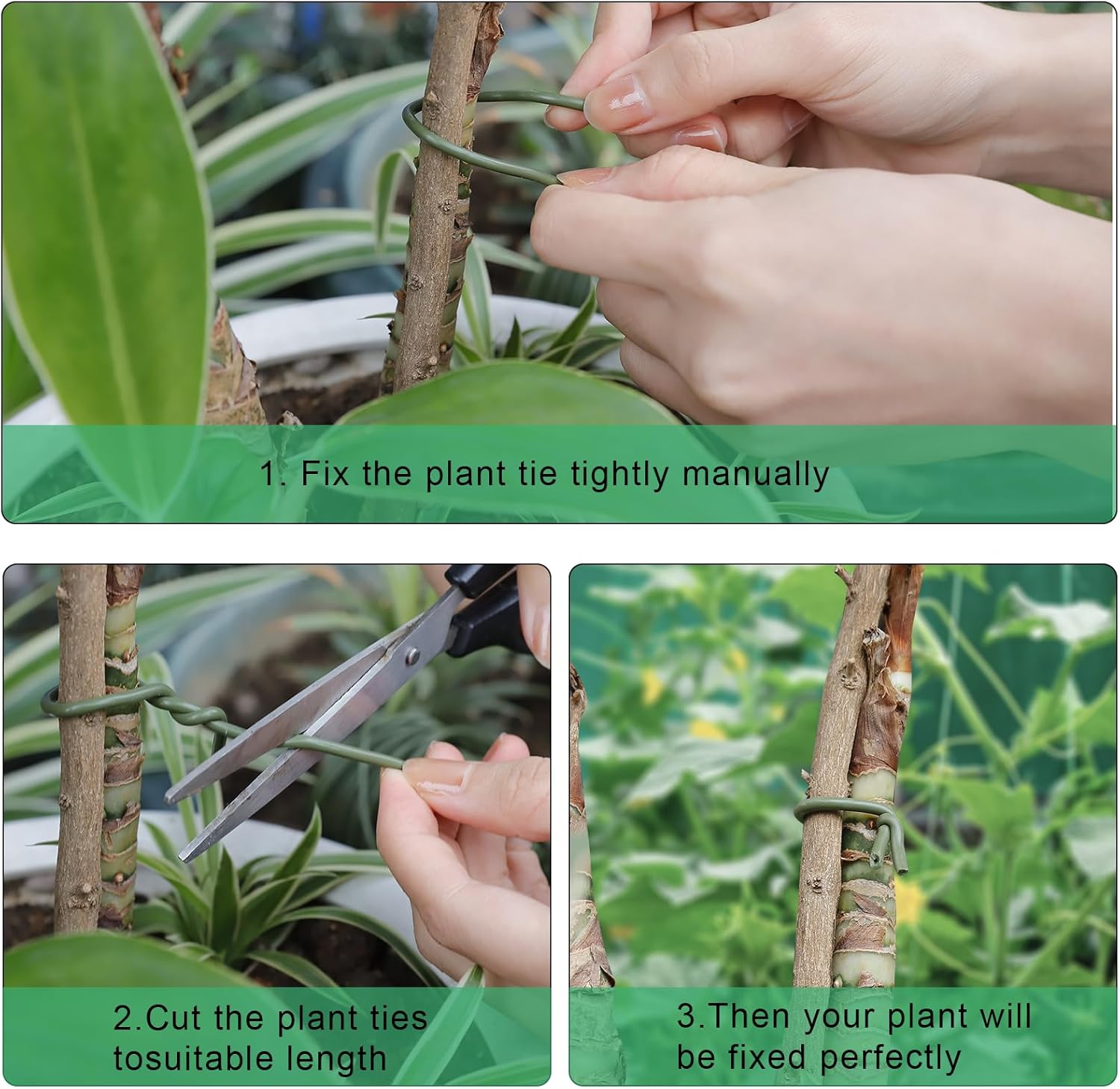 1. Fix the plant tie tightly manually

2.Cut the plant ties tosuitable length

3.Then your plant will be fixed perfectly