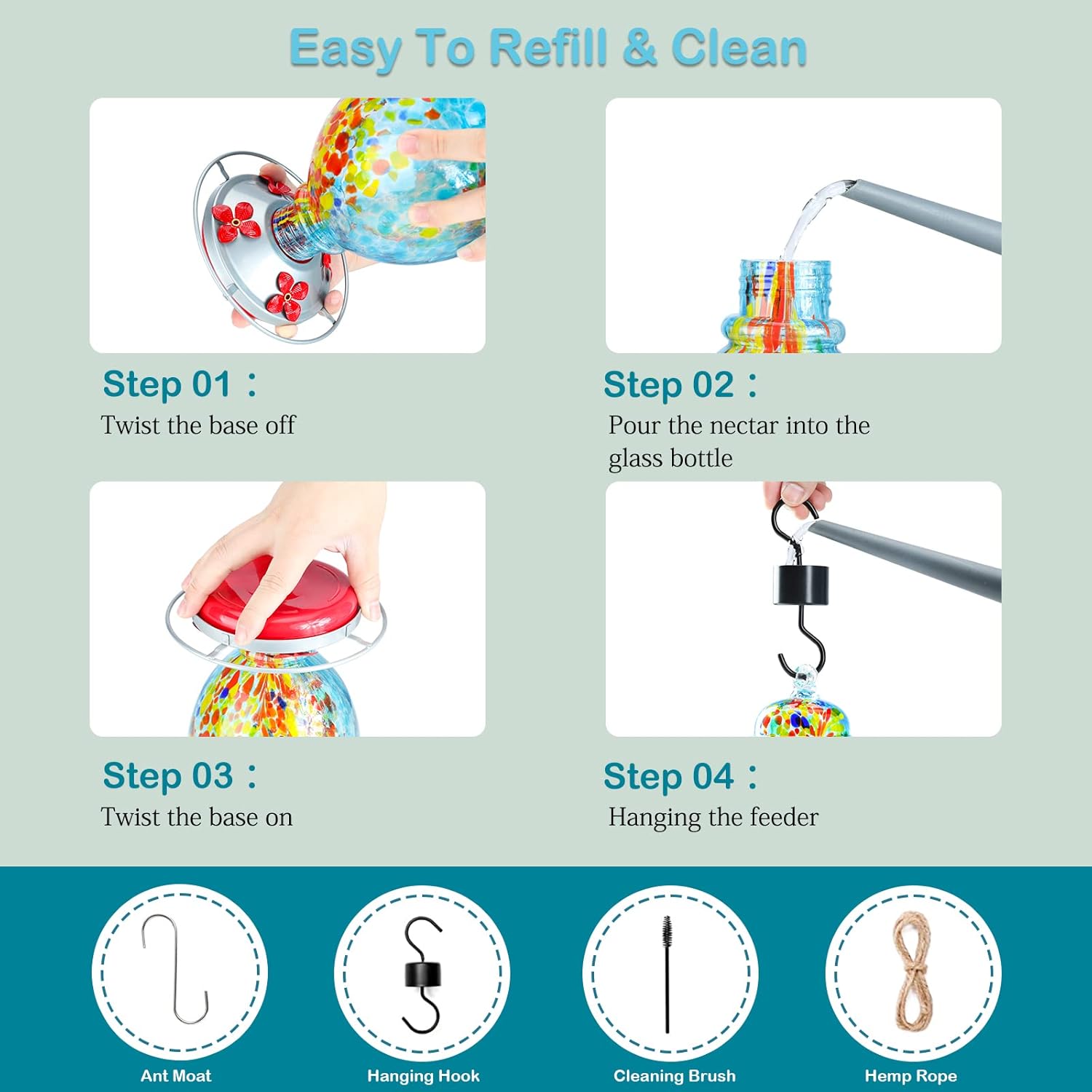 Easy To Refill & Clean

Step 01：
Twist the base off

Step 02：
Pour the nectar into the glass bottle

Step 03：
Twist the base on

Step 04：
Hanging the feeder

Ant Moat

Hanging Hook

Cleaning Brush

Hemp Rope