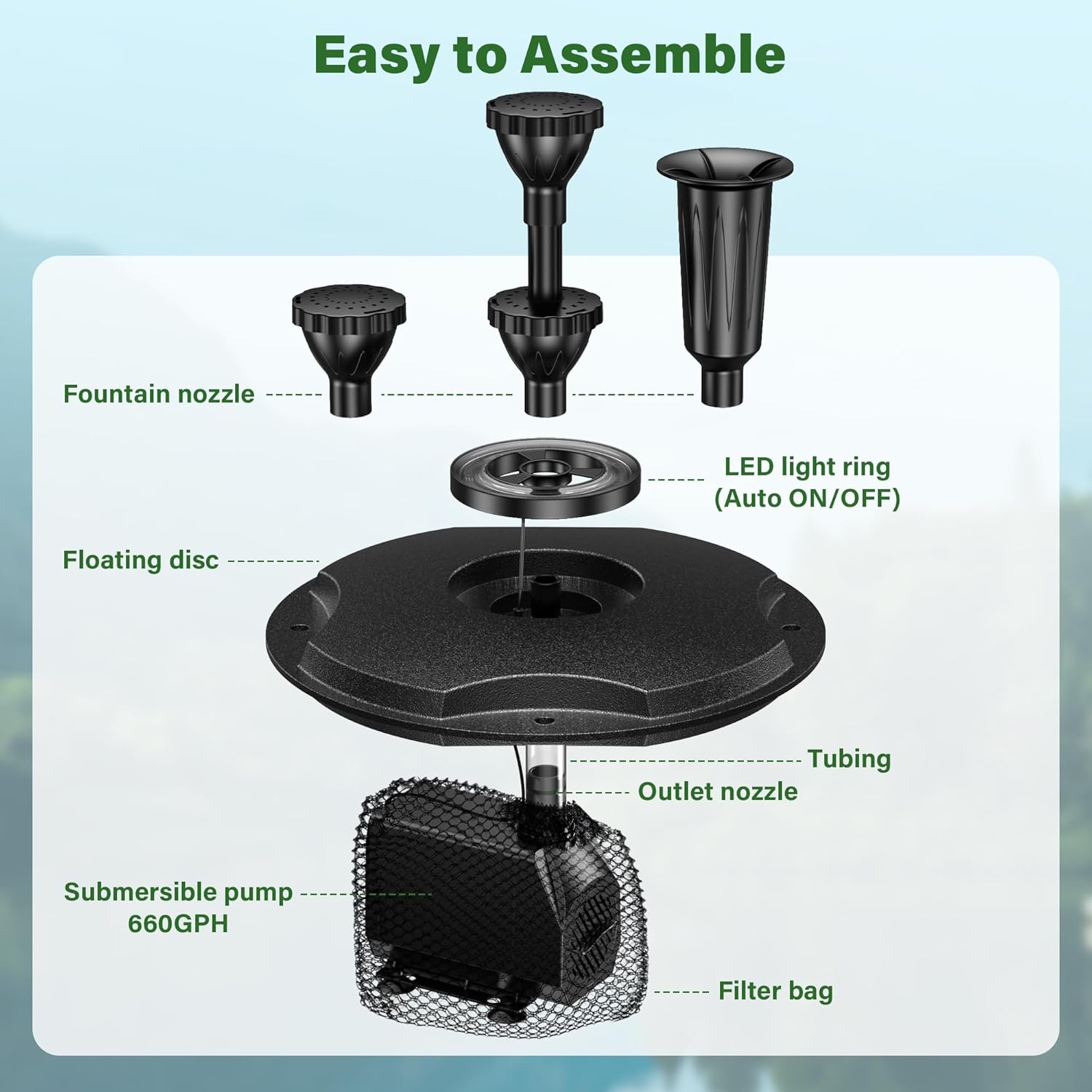 Easy to Assemble

Fountain nozzle

LED light ring
(Auto ON/OFF)

Floating disc

Tubing

Outlet nozzle

Submersible pump
660GPH

Filter bag