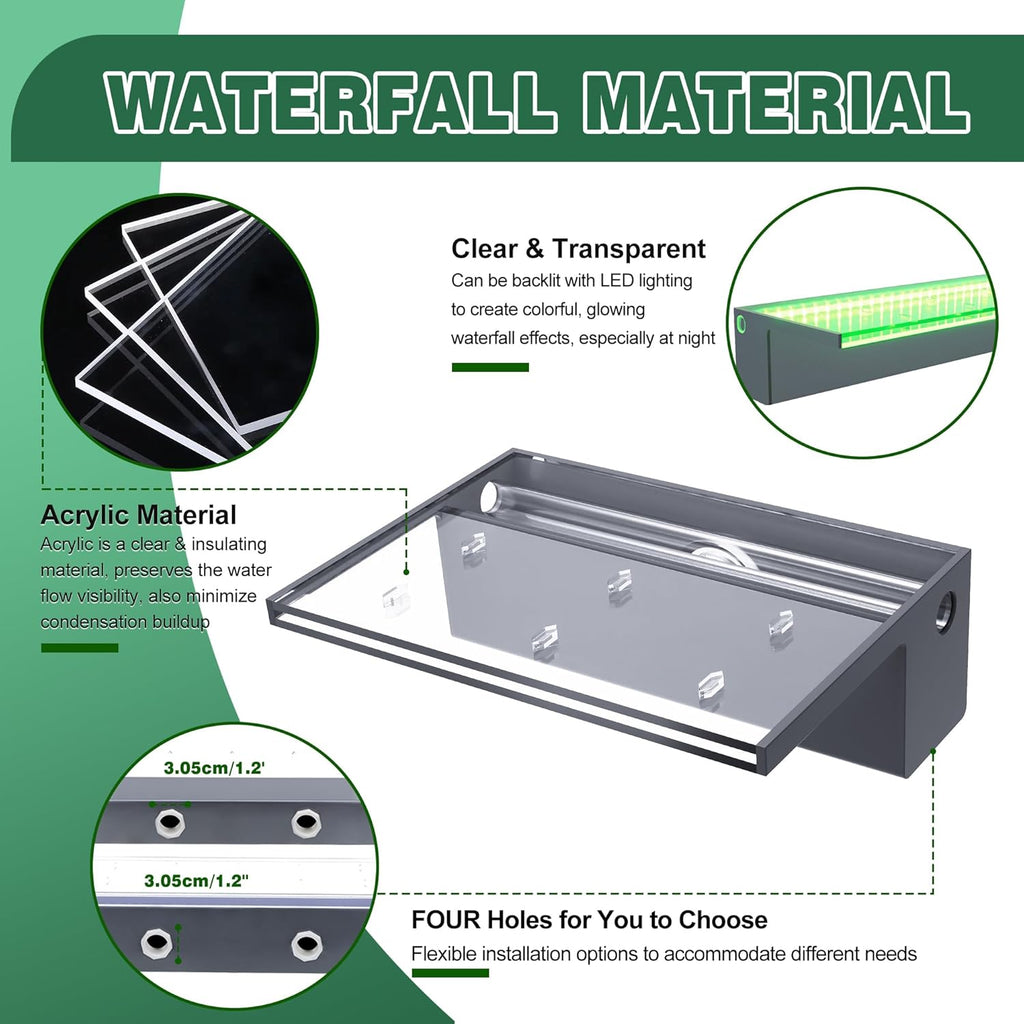 WATERFALL MATERIAL

Clear & Transparent
Can be backlit with LED lighting to create colorful, glowing waterfall effects, especially at night

Acrylic Material
Acrylic is a clear & insulating material, preserves the water flow visibility, also minimize condensation buildup

3.05cm/1.2'

3.05cm/1.2"

FOUR Holes for You to Choose
Flexible installation options to accommodate different needs