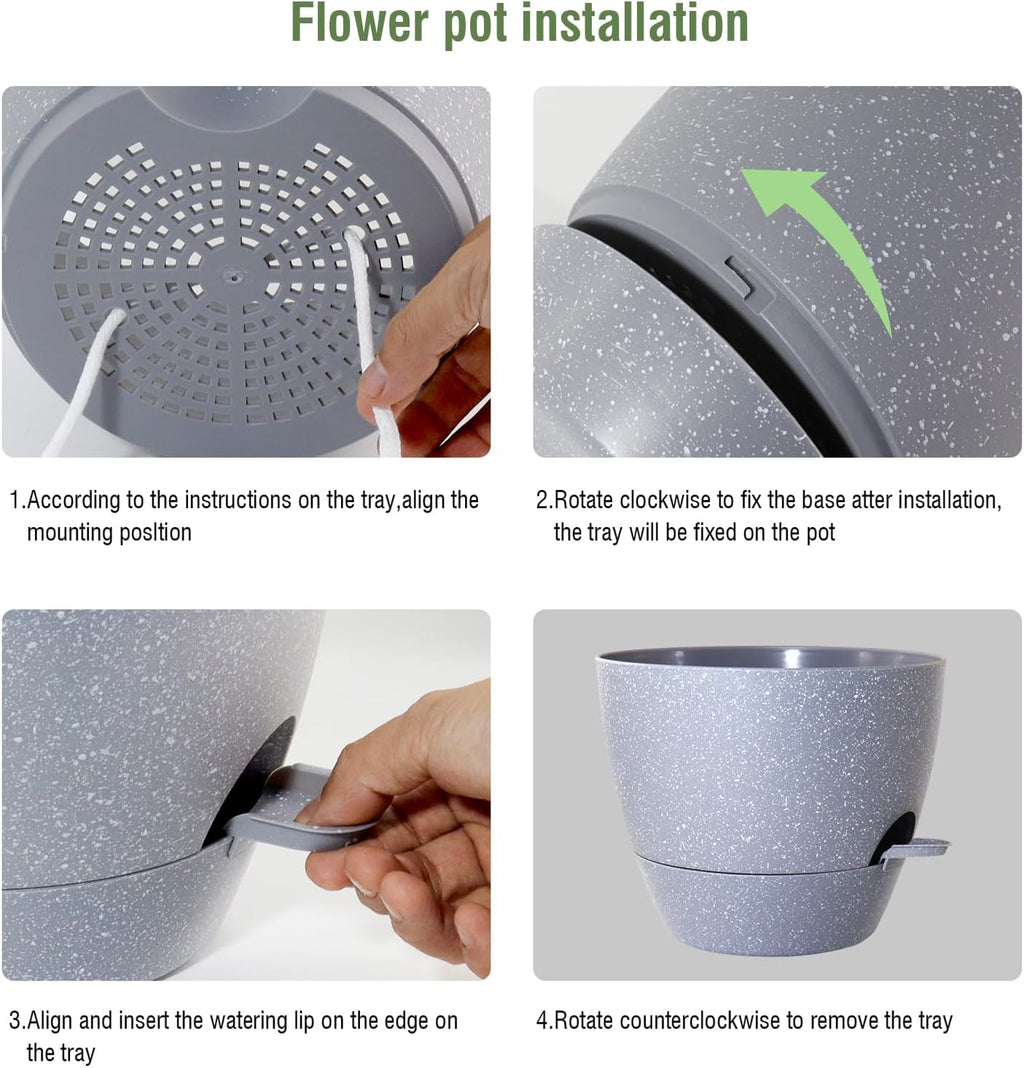 Flower pot installation

1.According to the instructions on the tray,align the mounting posltion

2.Rotate clockwise to fix the base atter installation, the tray will be fixed on the pot

3.Align and insert the watering lip on the edge on the tray

4.Rotate counterclockwise to remove the tray