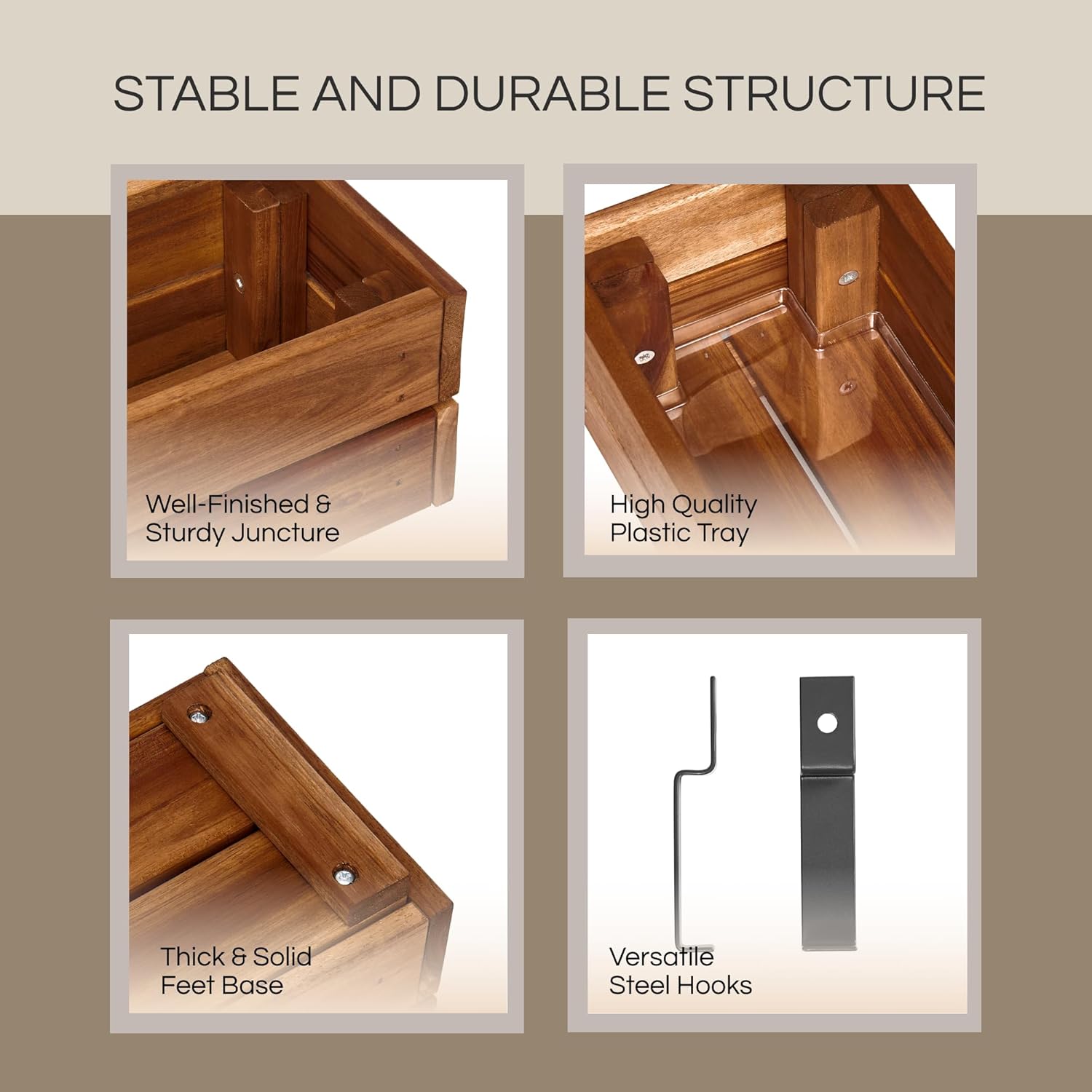 STABLE AND DURABLE STRUCTURE

Well-Finished & Sturdy Juncture

High Quality Plastic Tray

Thick & Solid Feet Base

Versatile Steel Hooks