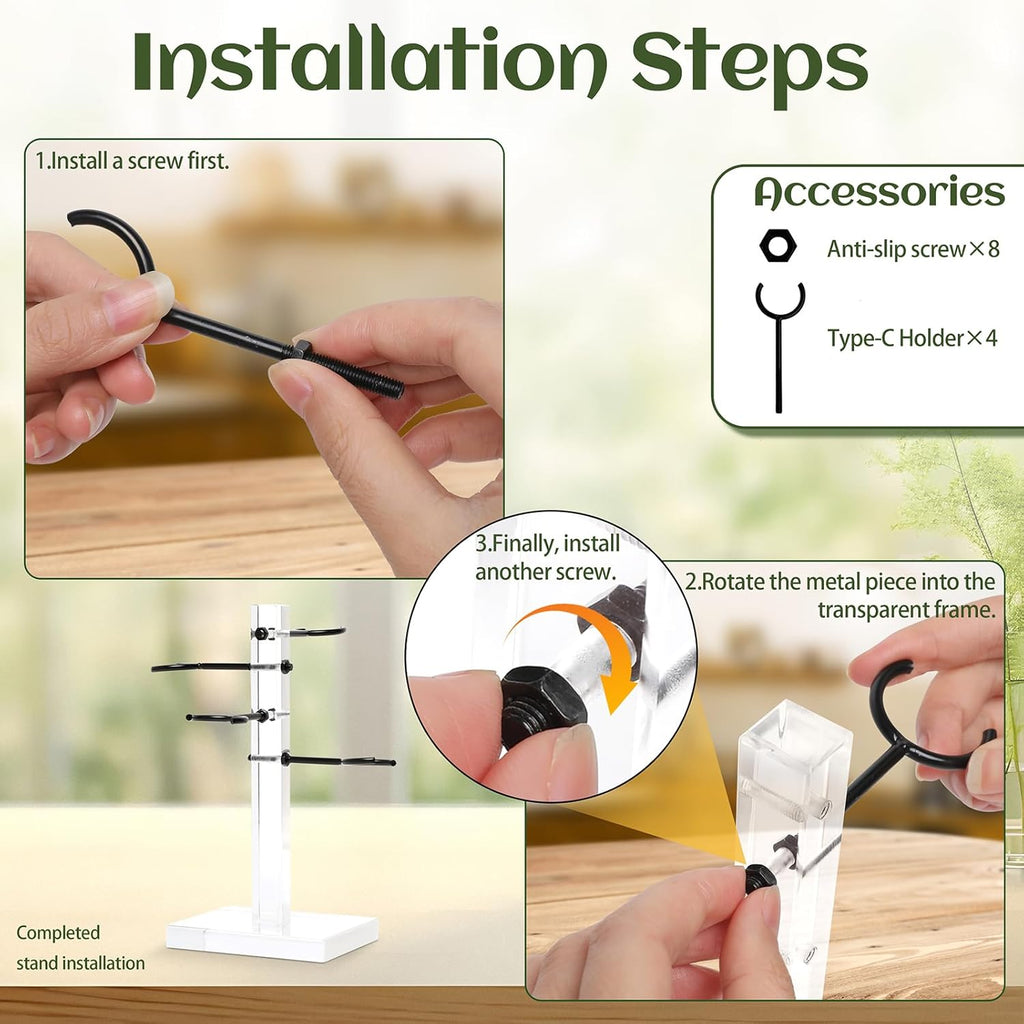 Installation Steps

1.Install a screw first.

Accessories

Anti-slip screw×8

Type-C Holder×4

3.Finally, install another screw.

2.Rotate the metal piece into the transparent frame.

Completed stand installation