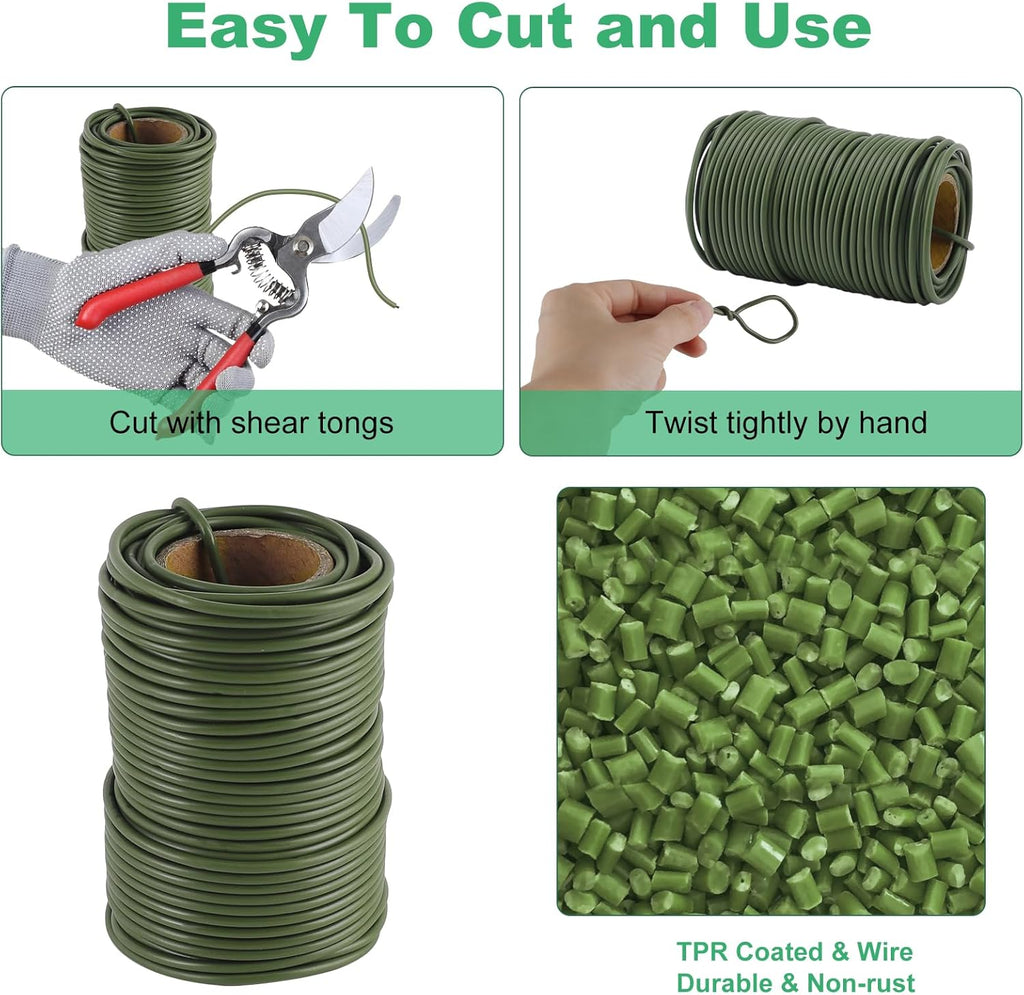 Easy To Cut and Use

Cut with shear tongs

Twist tightly by hand

TPR Coated & Wire
Durable & Non-rust