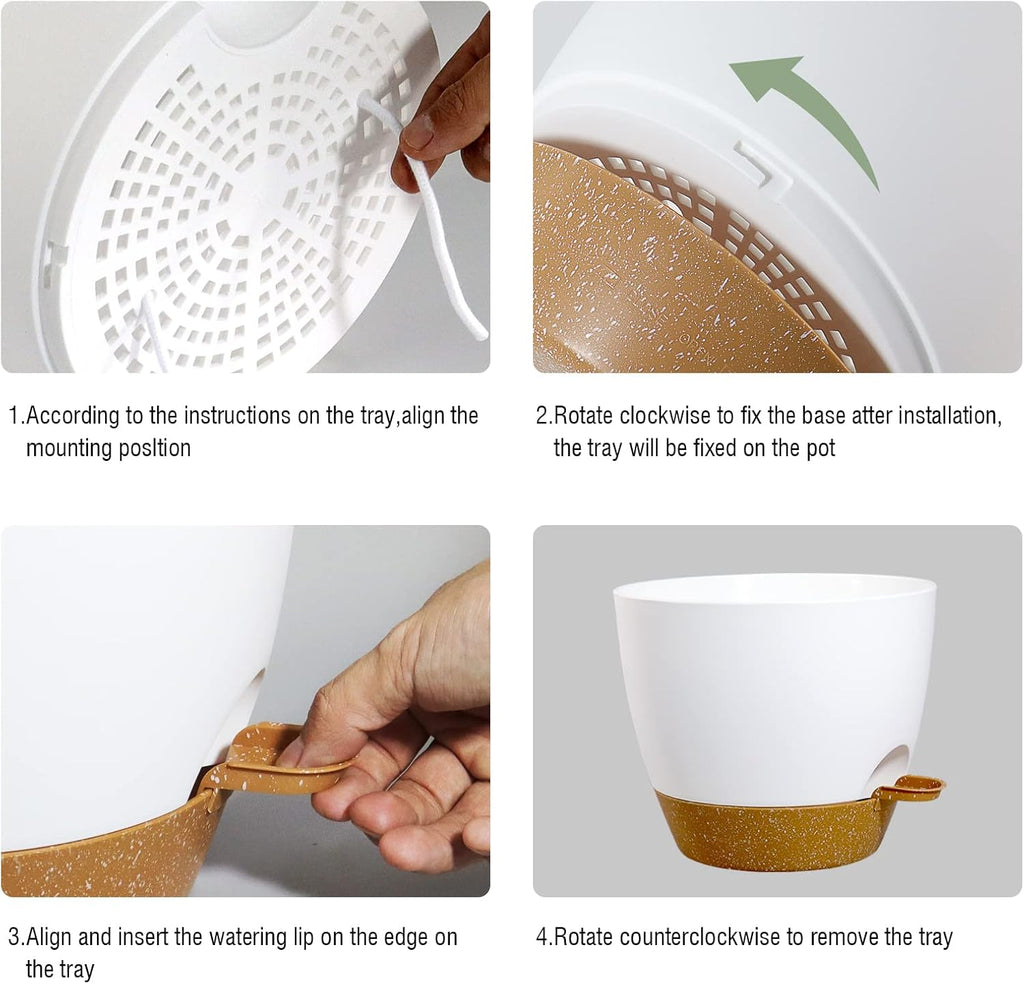 1.According to the instructions on the tray,align the mounting posltion

2.Rotate clockwise to fix the base atter installation, the tray will be fixed on the pot

3.Align and insert the watering lip on the edge on the tray

4.Rotate counterclockwise to remove the tray