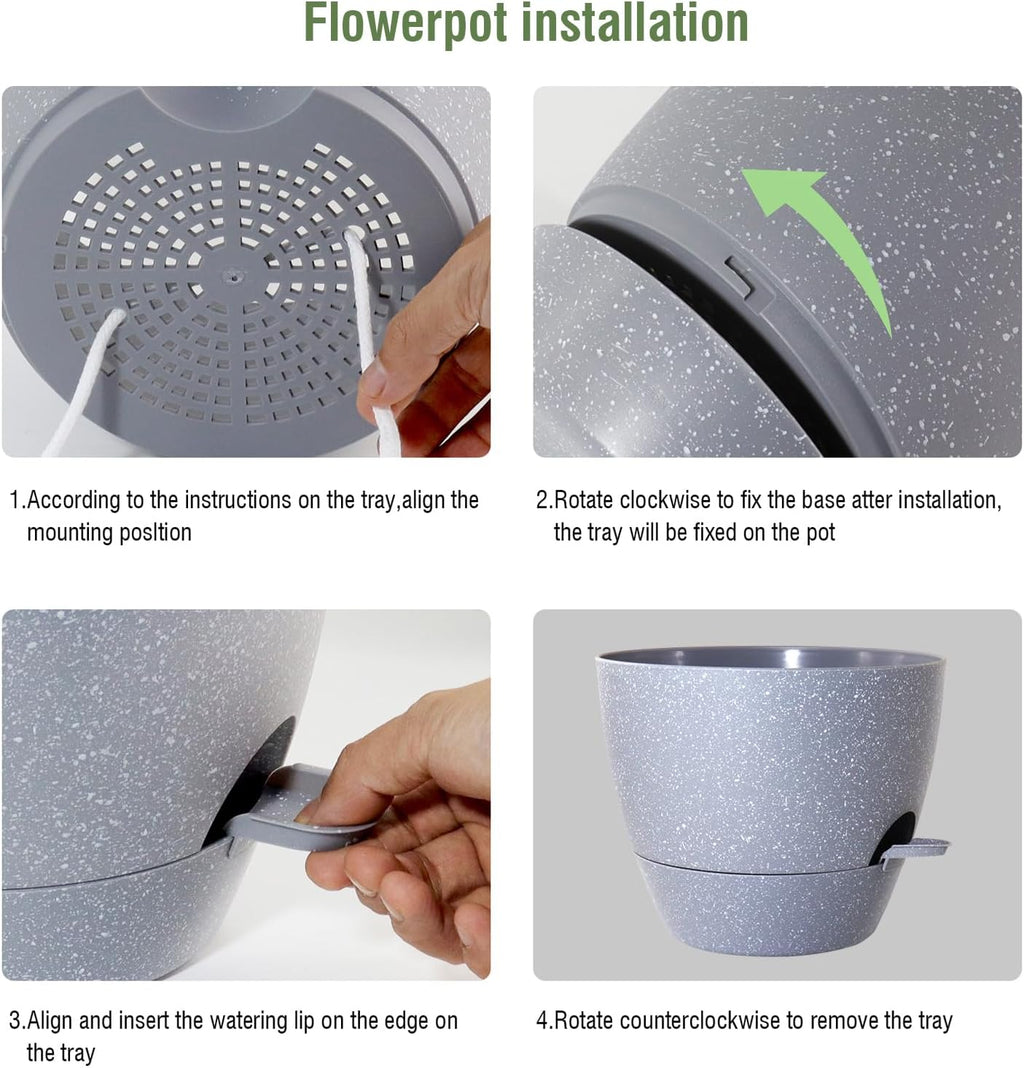 Flowerpot installation

1.According to the instructions on the tray,align the mounting posltion

2.Rotate clockwise to fix the base atter installation, the tray will be fixed on the pot

3.Align and insert the watering lip on the edge on the tray

4.Rotate counterclockwise to remove the tray