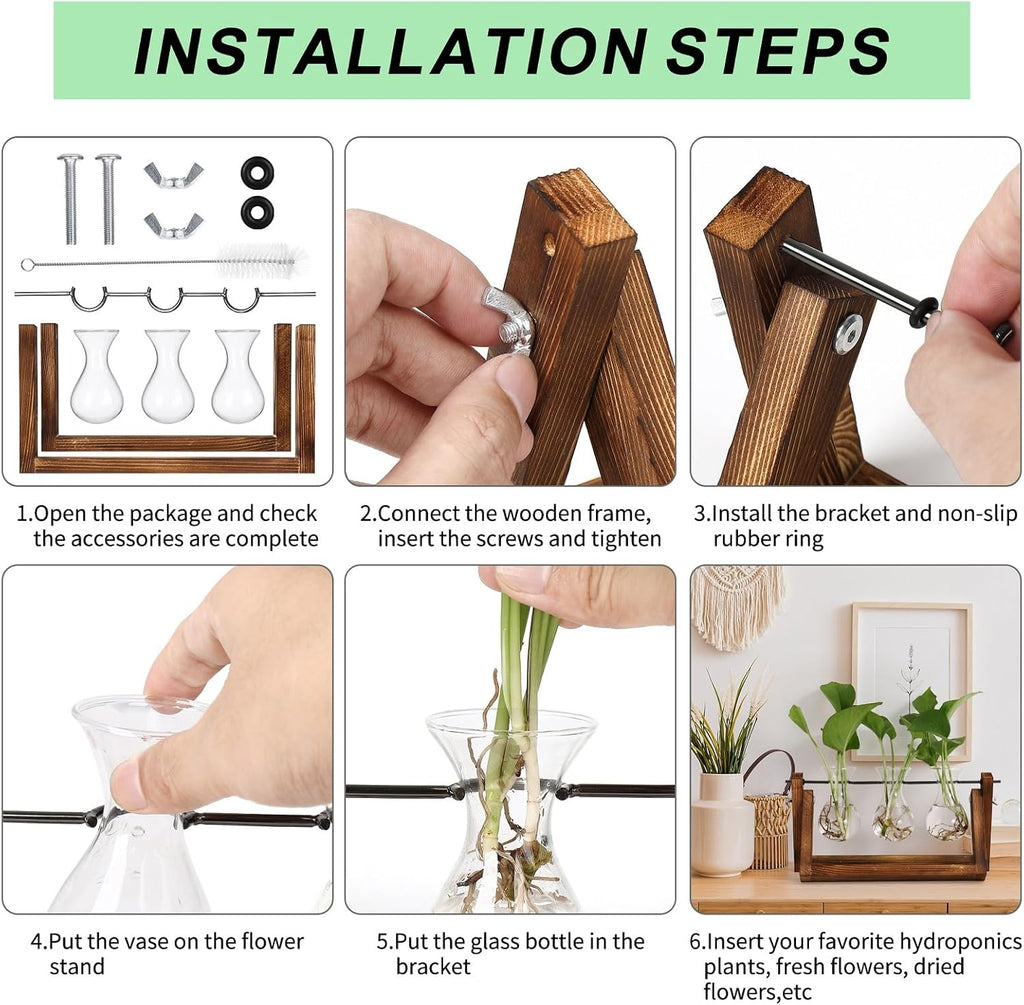 INSTALLATION STEPS

1.Open the package and check the accessories are complete

2.Connect the wooden frame, insert the screws and tighten

3.Install the bracket and non-slip rubber ring

4.Put the vase on the flower stand

5.Put the glass bottle in the bracket

6.Insert your favorite hydroponics plants, fresh flowers, dried flowers,etc