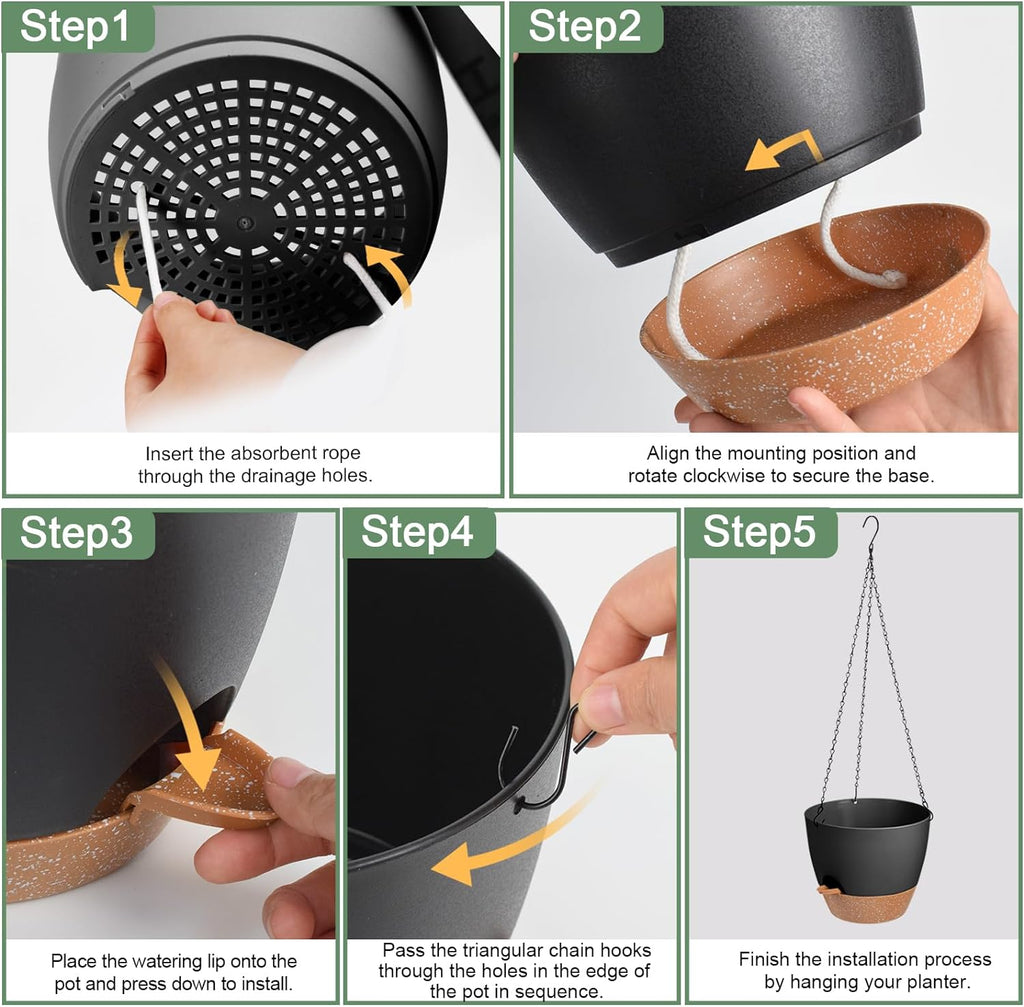 Step1

Insert the absorbent rope through the drainage holes.

Step2

Align the mounting position and rotate clockwise to secure the base.

Step3

Place the watering lip onto the pot and press down to install.

Step4

Pass the triangular chain hooks through the holes in the edge of the pot in sequence.

Step5

Finish the installation process by hanging your planter.