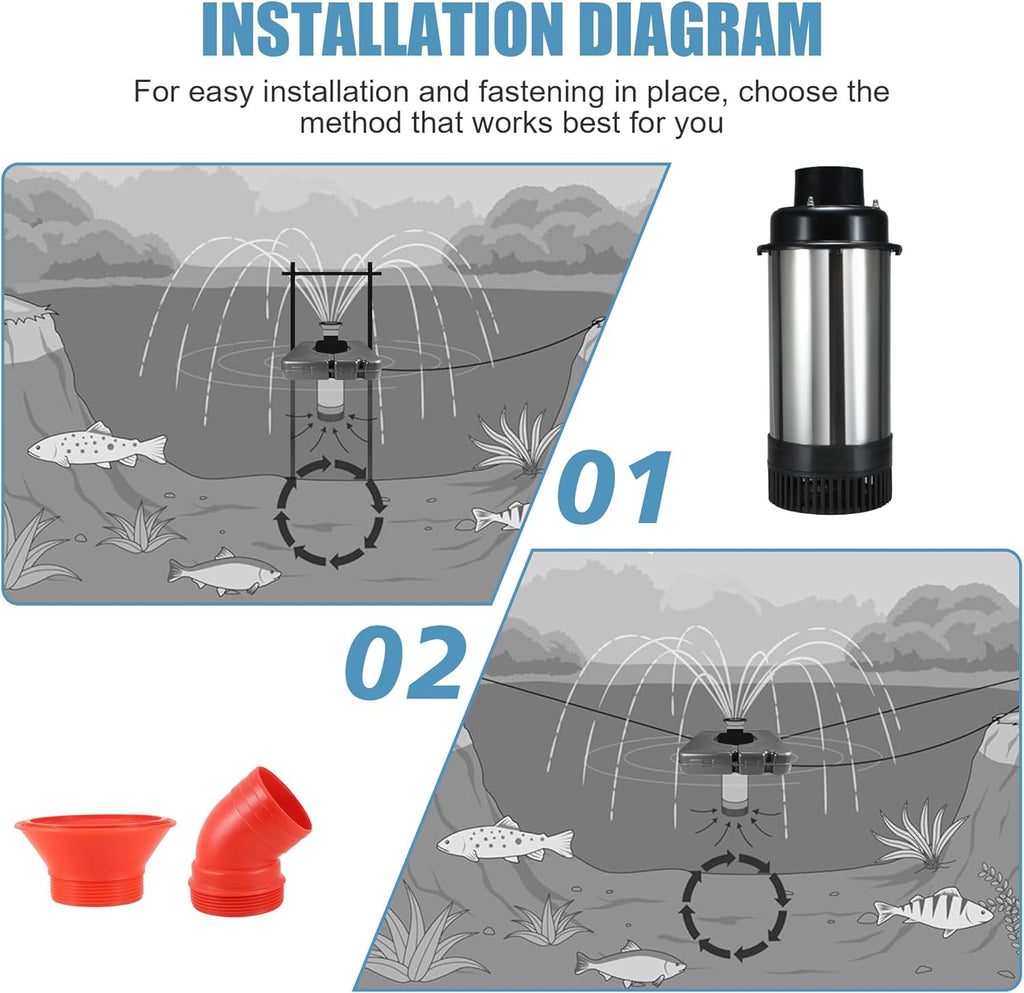 INSTALLATION DIAGRAM

For easy installation and fastening in place, choose the method that works best for you

01

02