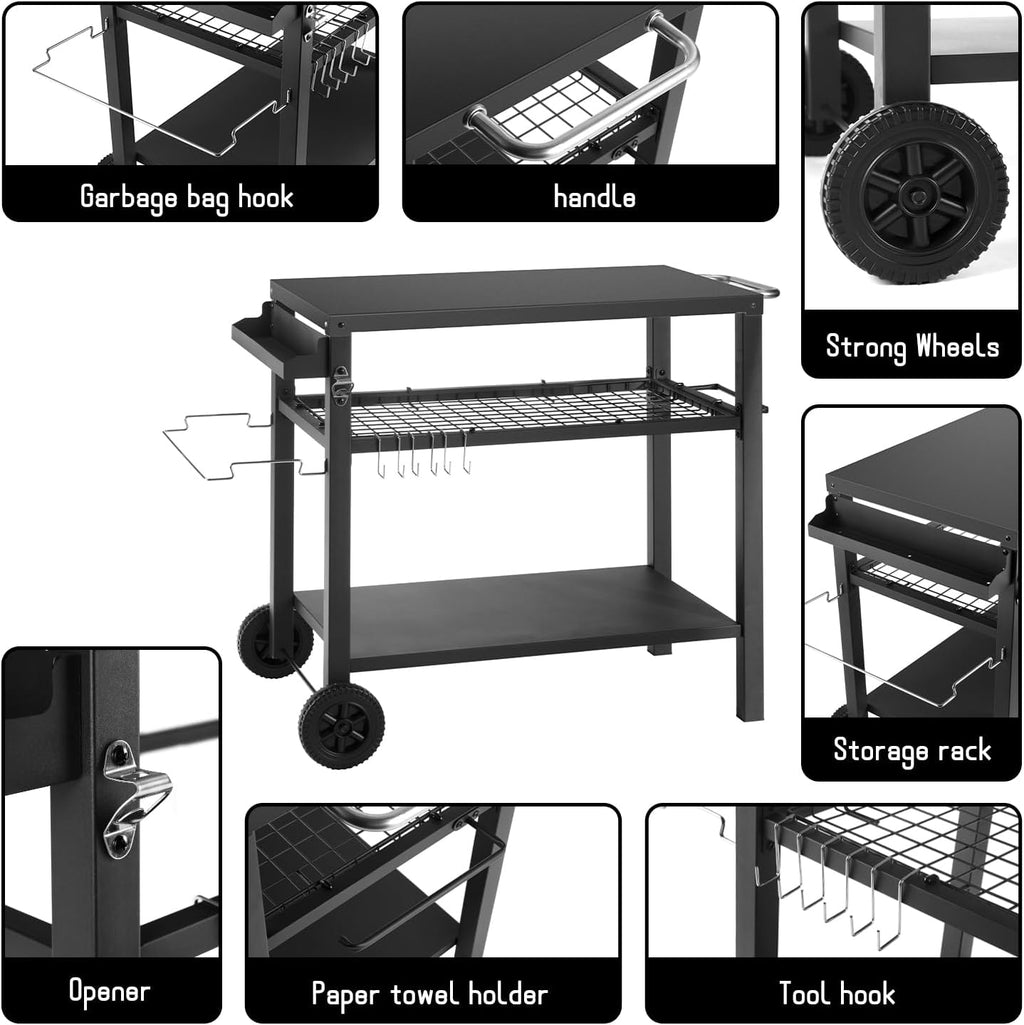 Garbage bag hook

handle

Strong Wheels

Storage rack

Opener

Paper towel holder

Tool hook