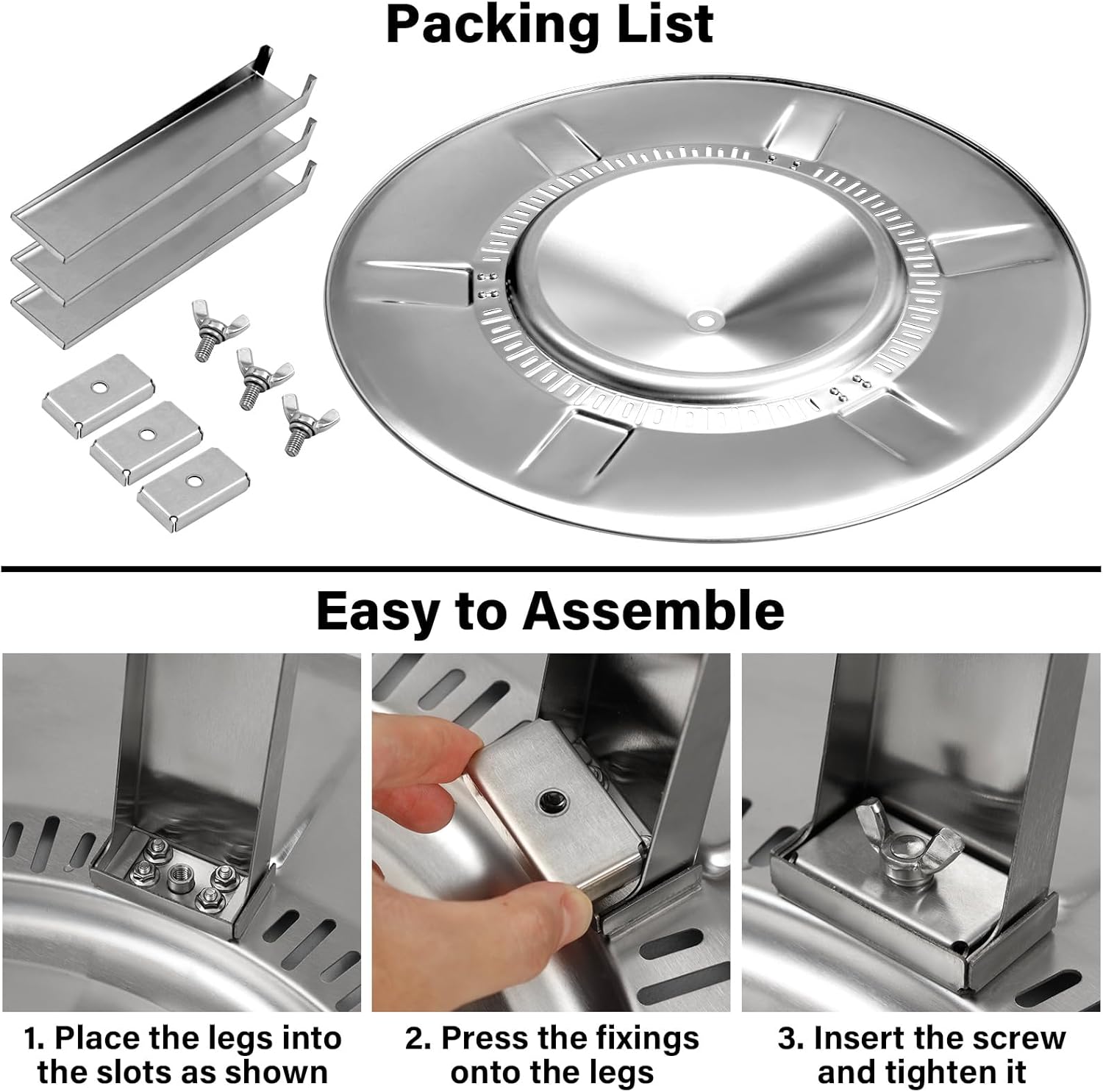 Packing List

Easy to Assemble

1. Place the legs into the slots as shown

2. Press the fixings onto the legs

3. Insert the screw and tighten it