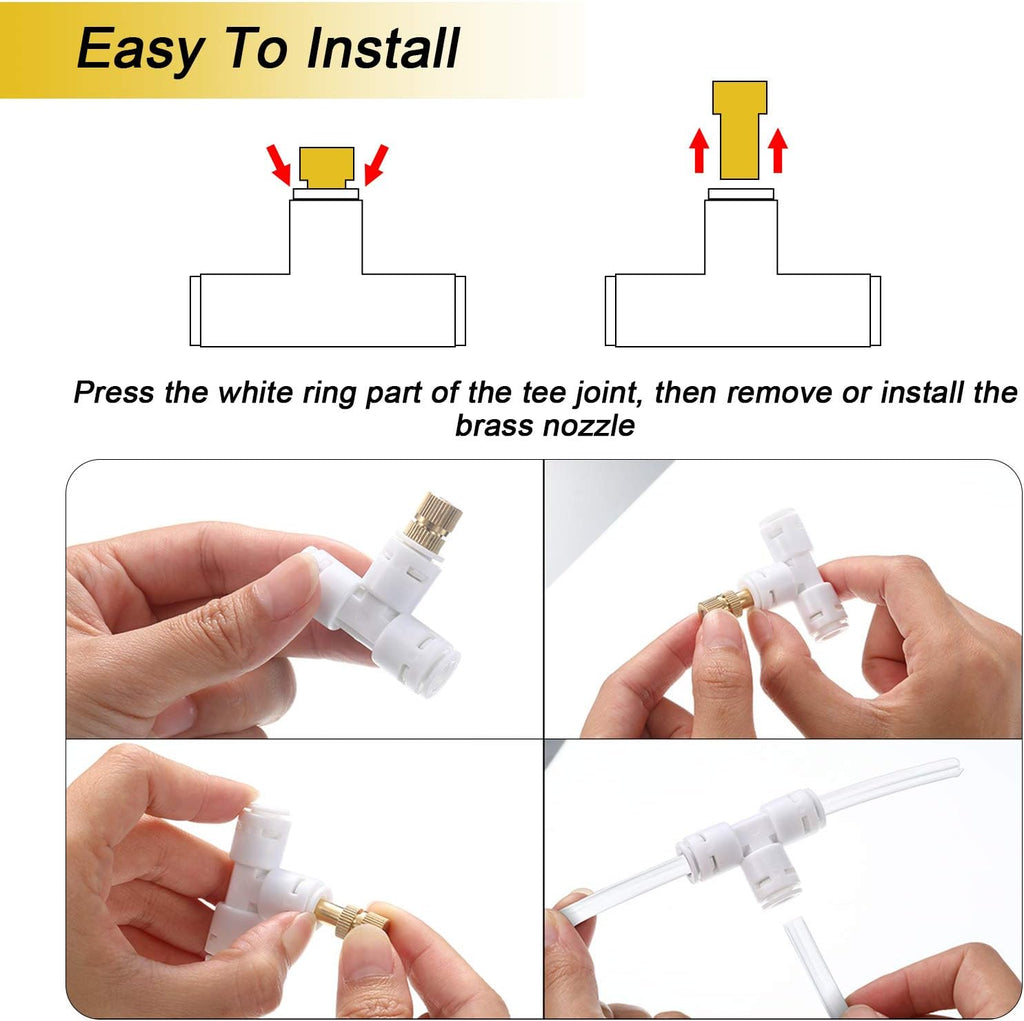 Easy To Install

Press the white ring part of the tee joint, then remove or install the brass nozzle