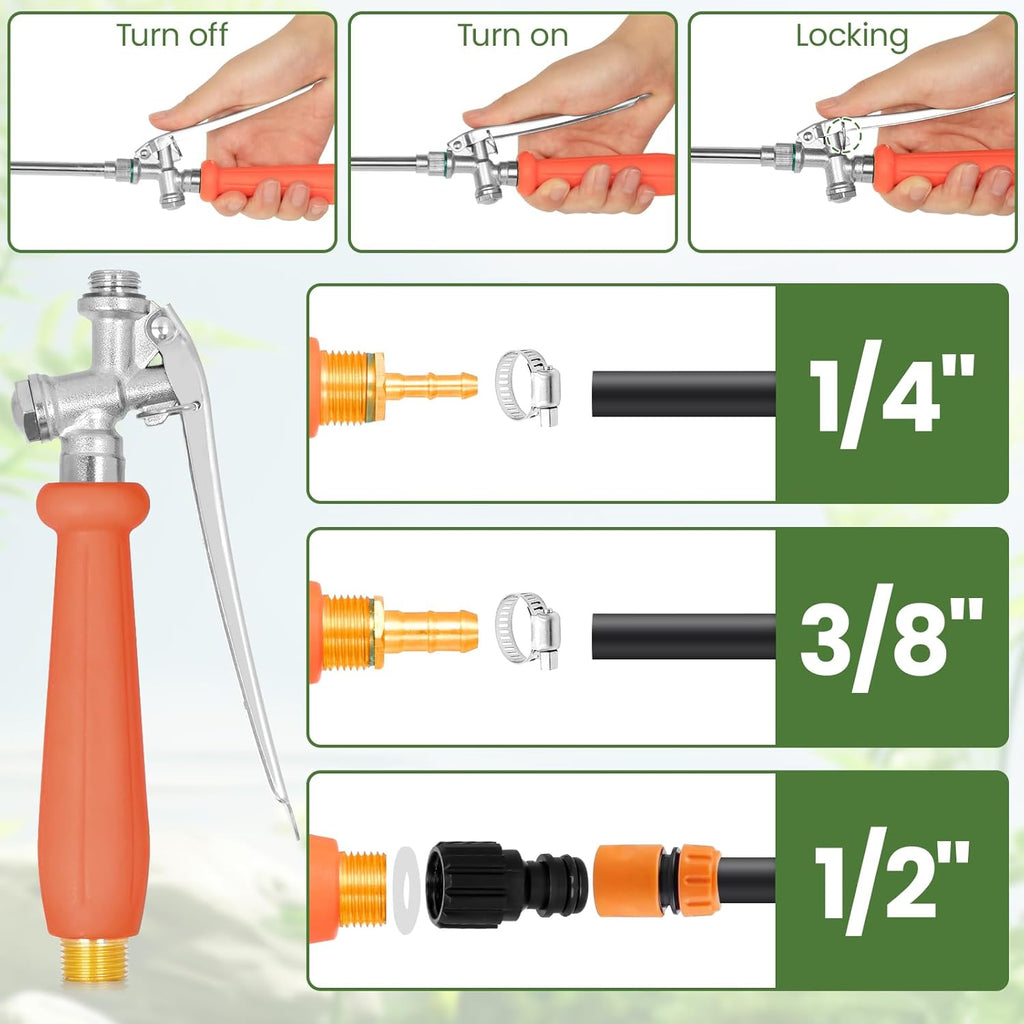 Turn off

Turn on

Locking

1/4"

3/8"

1/2"