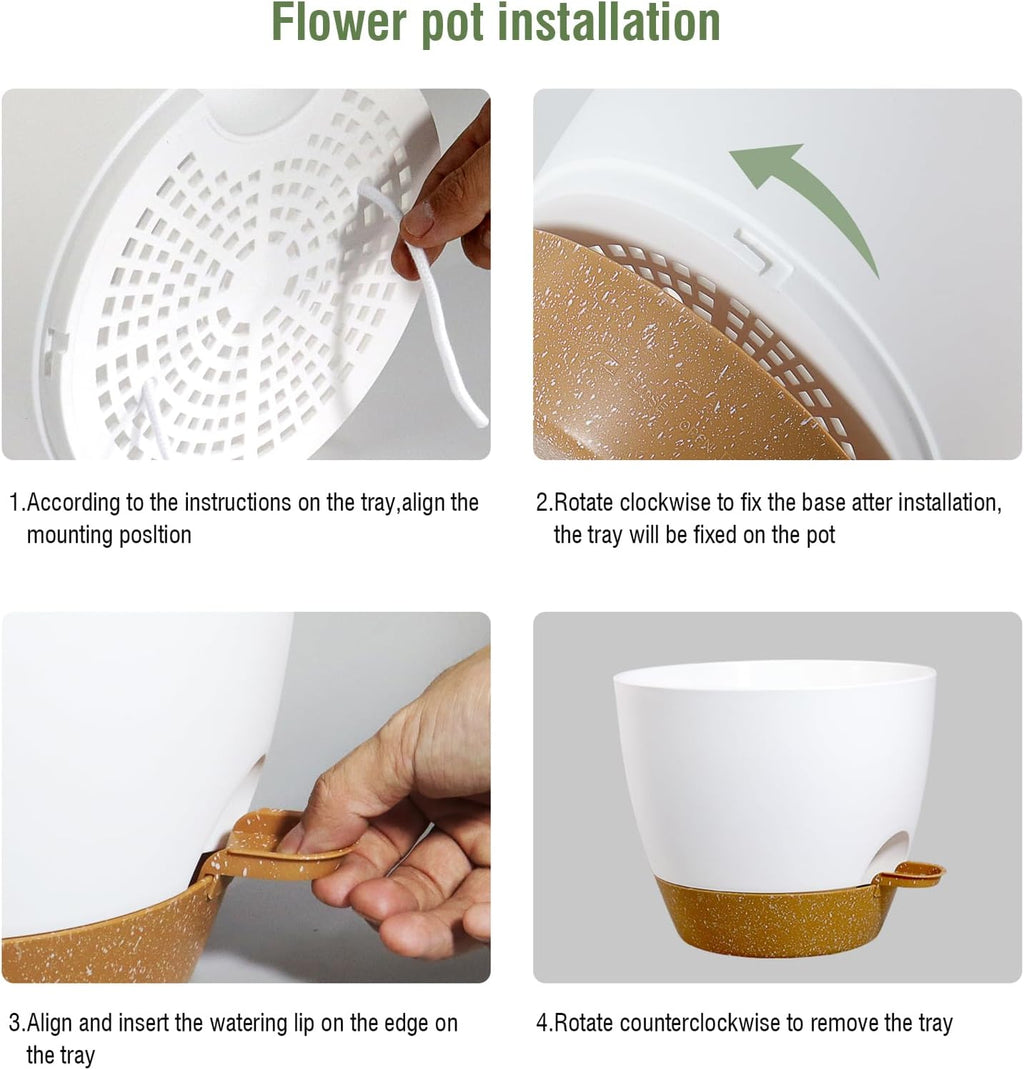 Flower pot installation

1.According to the instructions on the tray,align the mounting posltion

2.Rotate clockwise to fix the base atter installation, the tray will be fixed on the pot

3.Align and insert the watering lip on the edge on the tray

4.Rotate counterclockwise to remove the tray