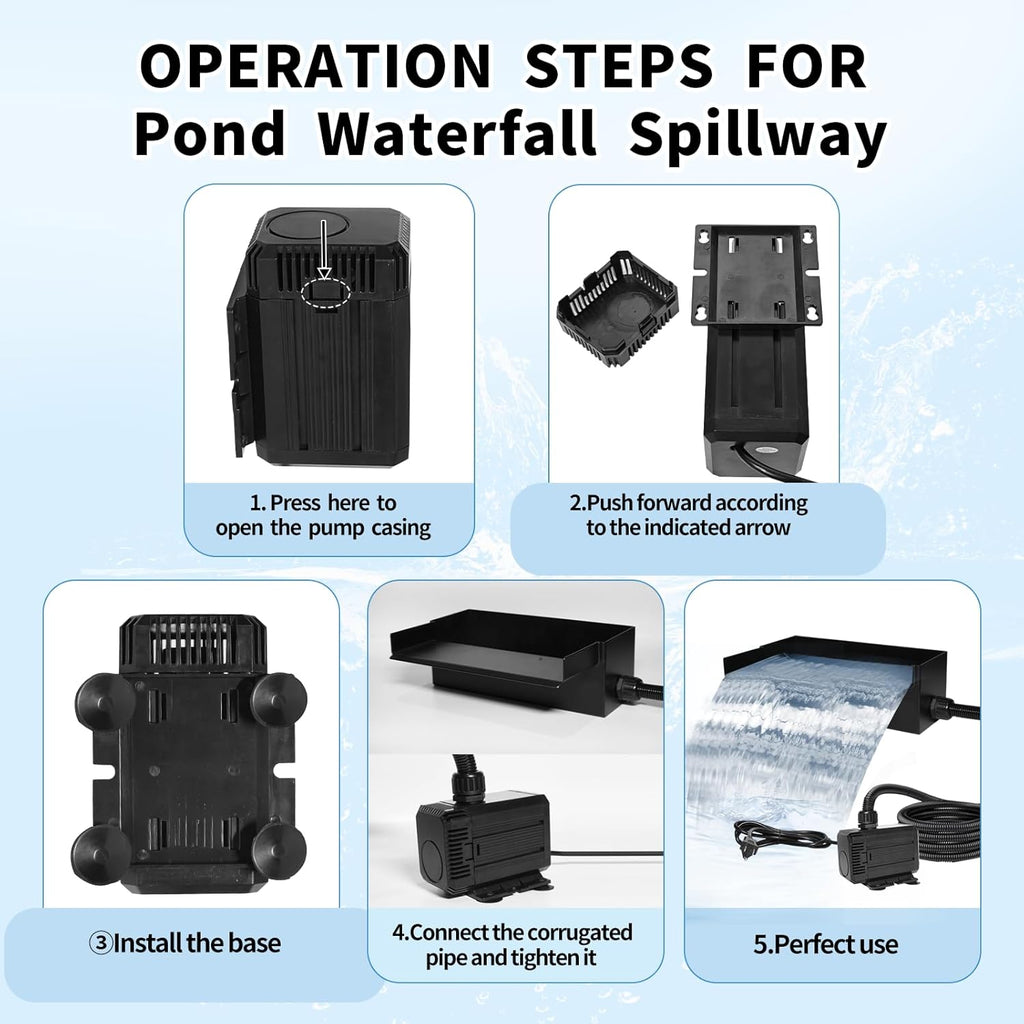 OPERATION STEPS FOR
Pond Waterfall Spillway

1. Press here to open the pump casing

2.Push forward according to the indicated arrow

③Install the base

4.Connect the corrugated pipe and tighten it

5.Perfect use