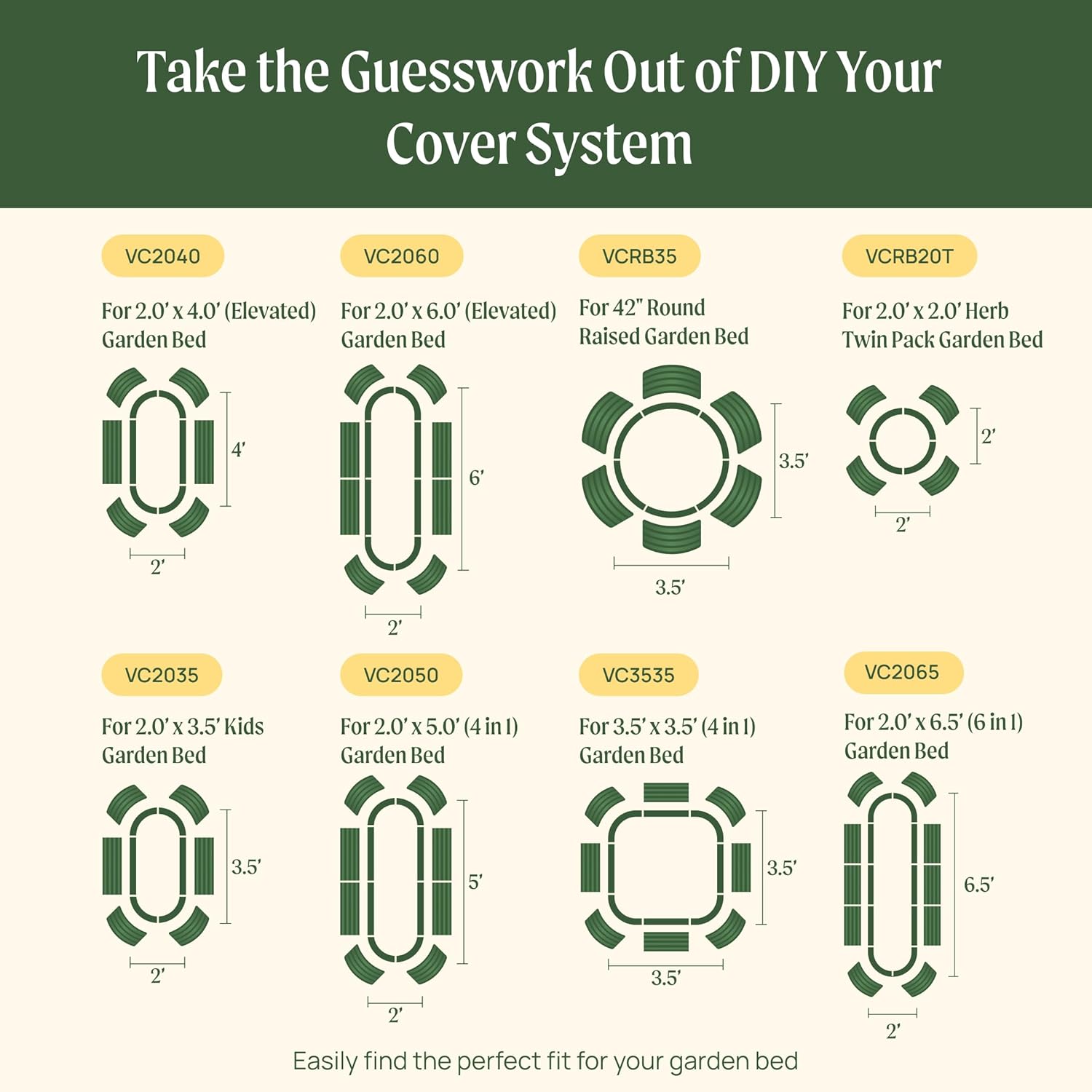 Take the Guesswork Out of DIY Your Cover System

VC2040

For 2.0' x 4.0' (Elevated) Garden Bed

4'

2'

VC2060

For 2.0' x 6.0' (Elevated) Garden Bed

6'

2'

VCRB35

For 42" Round Raised Garden Bed

3.5'

3.5'

VCRB20T

For 2.0' x 2.0' Herb Twin Pack Garden Bed

2'

2'

VC2035

For 2.0' x 3.5' Kids Garden Bed

3.5'

2'

VC2050

For 2.0' x 5.0' (4 in 1) Garden Bed

5'

2'

VC3535

For 3.5' x 3.5' (4 in 1) Garden Bed

3.5'

3.5'

VC2065

For 2.0' x 6.5' (6 in 1) Garden Bed

6.5'

2'

Easily find the perfect fit for your garden bed