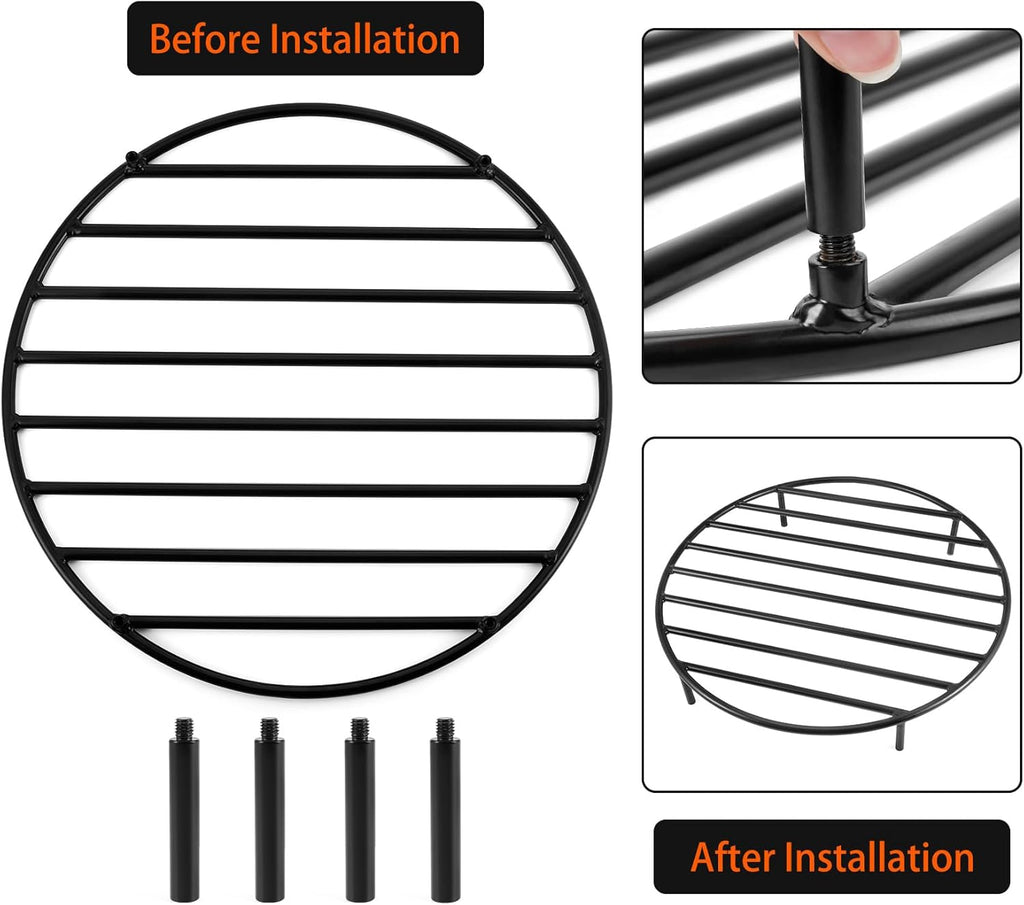 Before Installation

After Installation