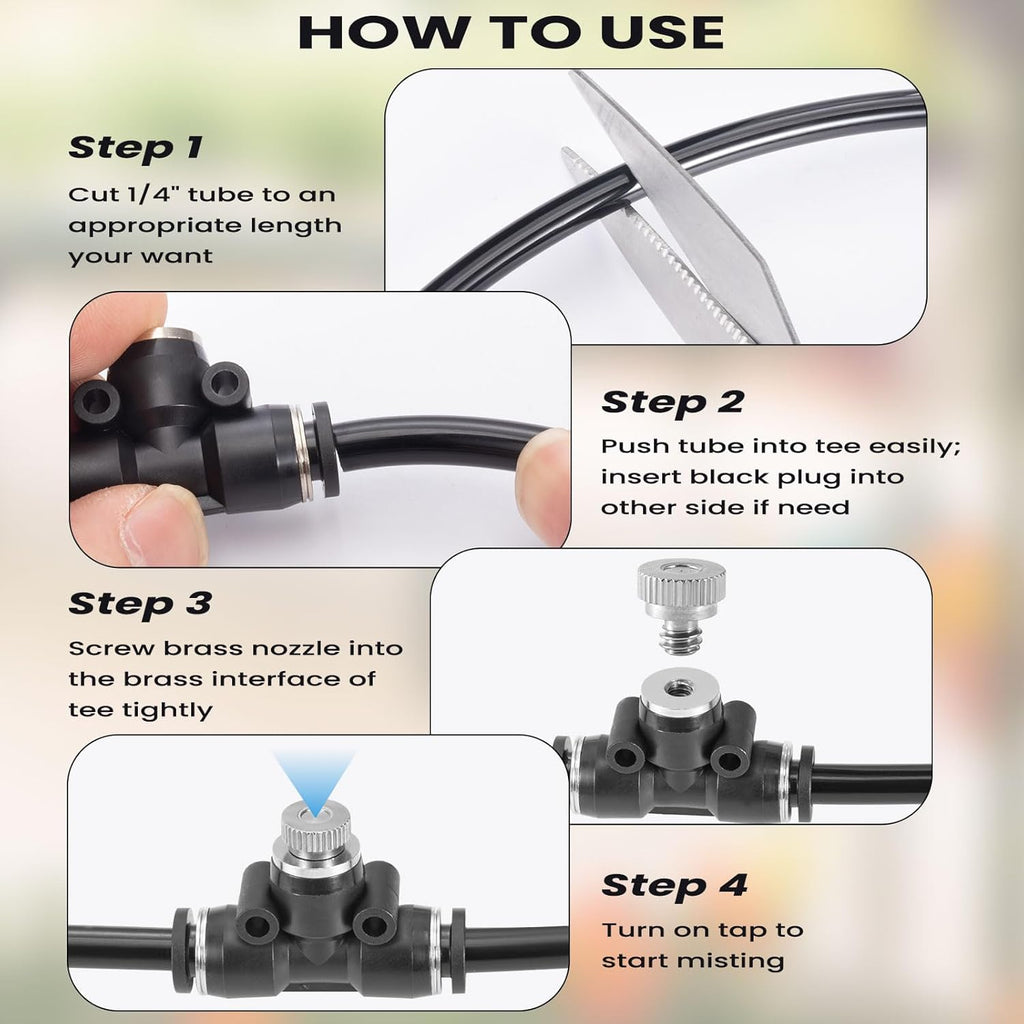 HOW TO USE

Step 1

Cut 1/4" tube to an appropriate length your want

Step 2

Push tube into tee easily; insert black plug into other side if need

Step 3

Screw brass nozzle into the brass interface of tee tightly

Step 4

Turn on tap to start misting