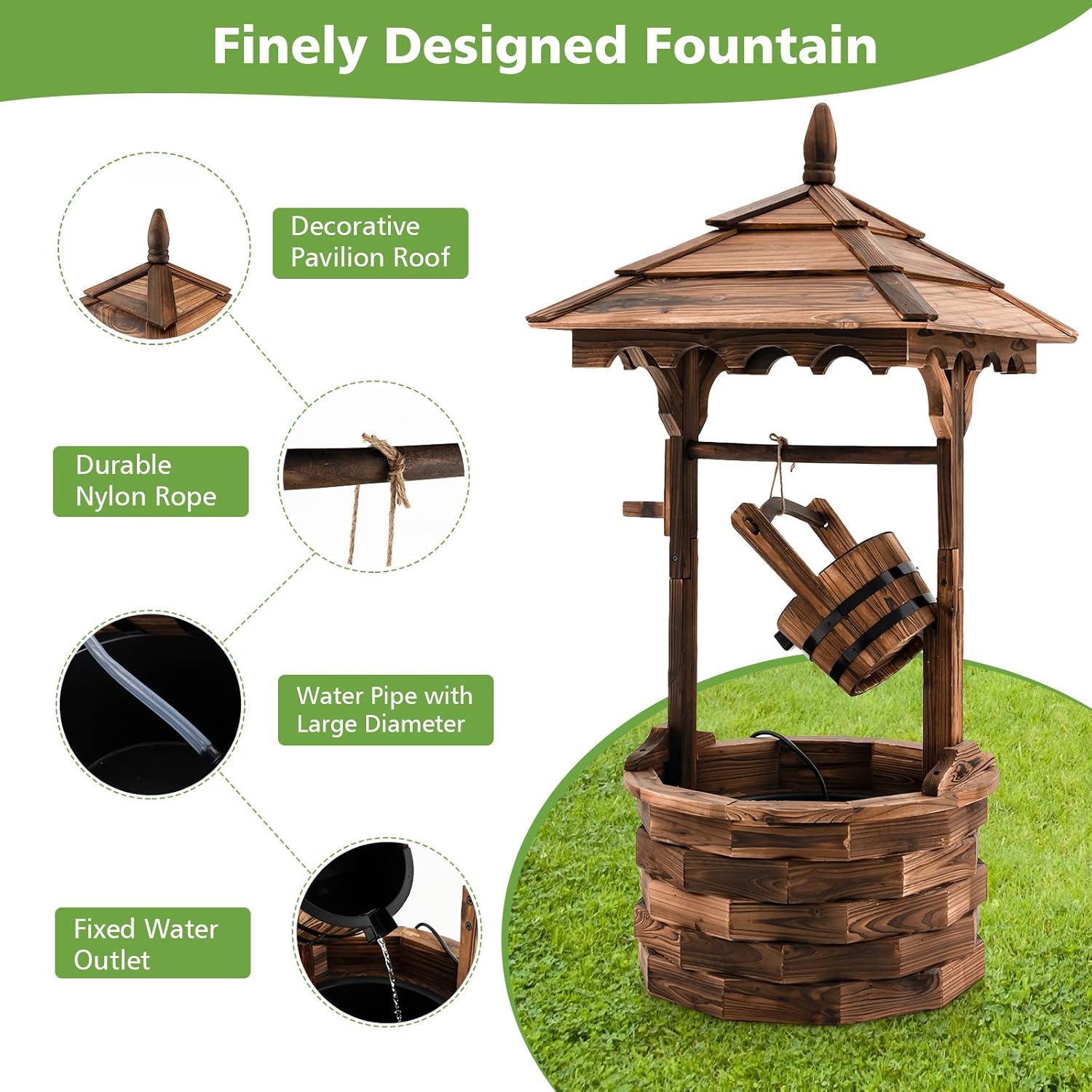 Finely Designed Fountain

Decorative Pavilion Roof

Durable Nylon Rope

Water Pipe with Large Diameter

Fixed Water Outlet