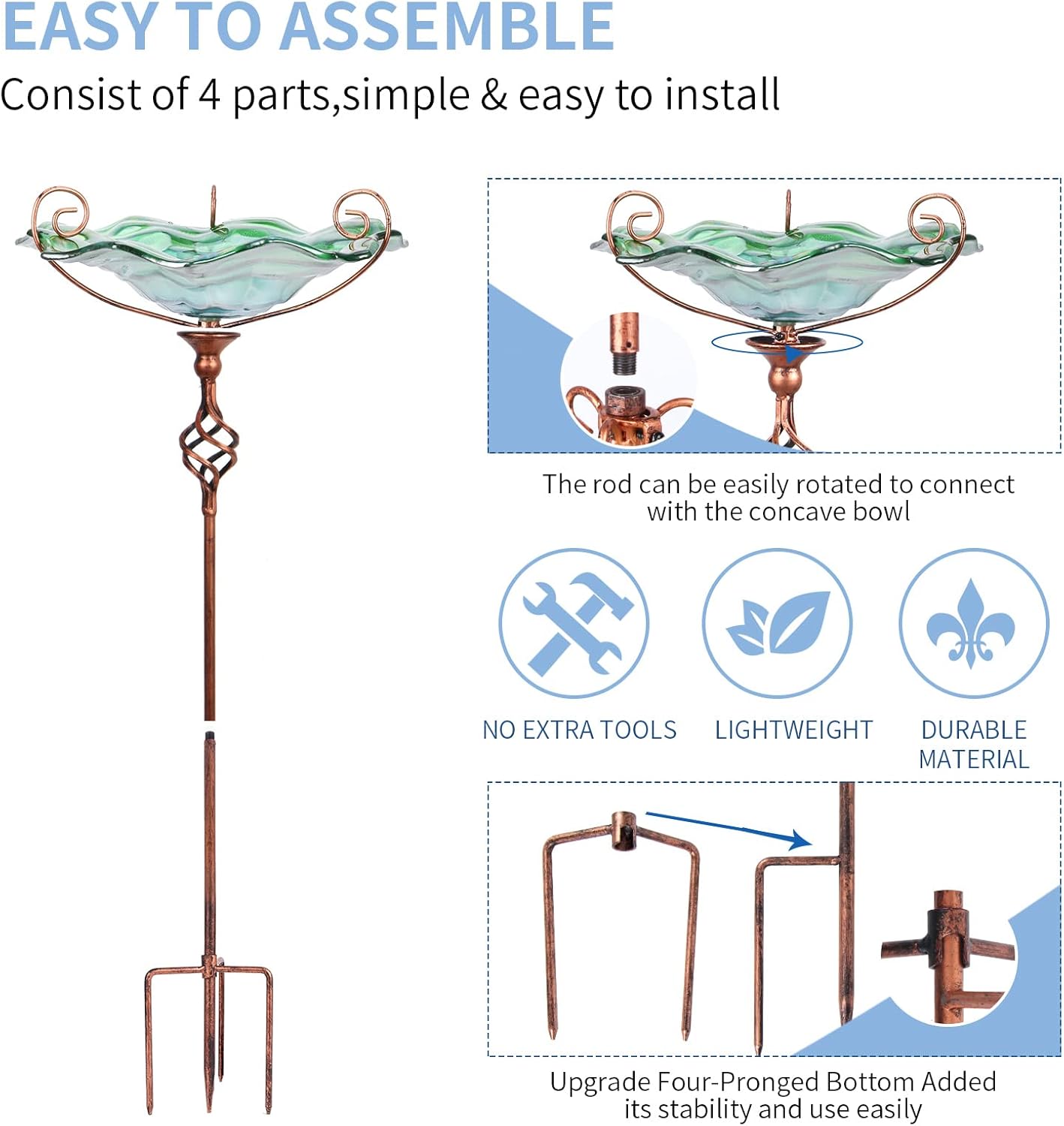 EASY TO ASSEMBLE

Consist of 4 parts,simple & easy to install

The rod can be easily rotated to connect with the concave bowl

NO EXTRA TOOLS

LIGHTWEIGHT

DURABLE MATERIAL

Upgrade Four-Pronged Bottom Added its stability and use easily