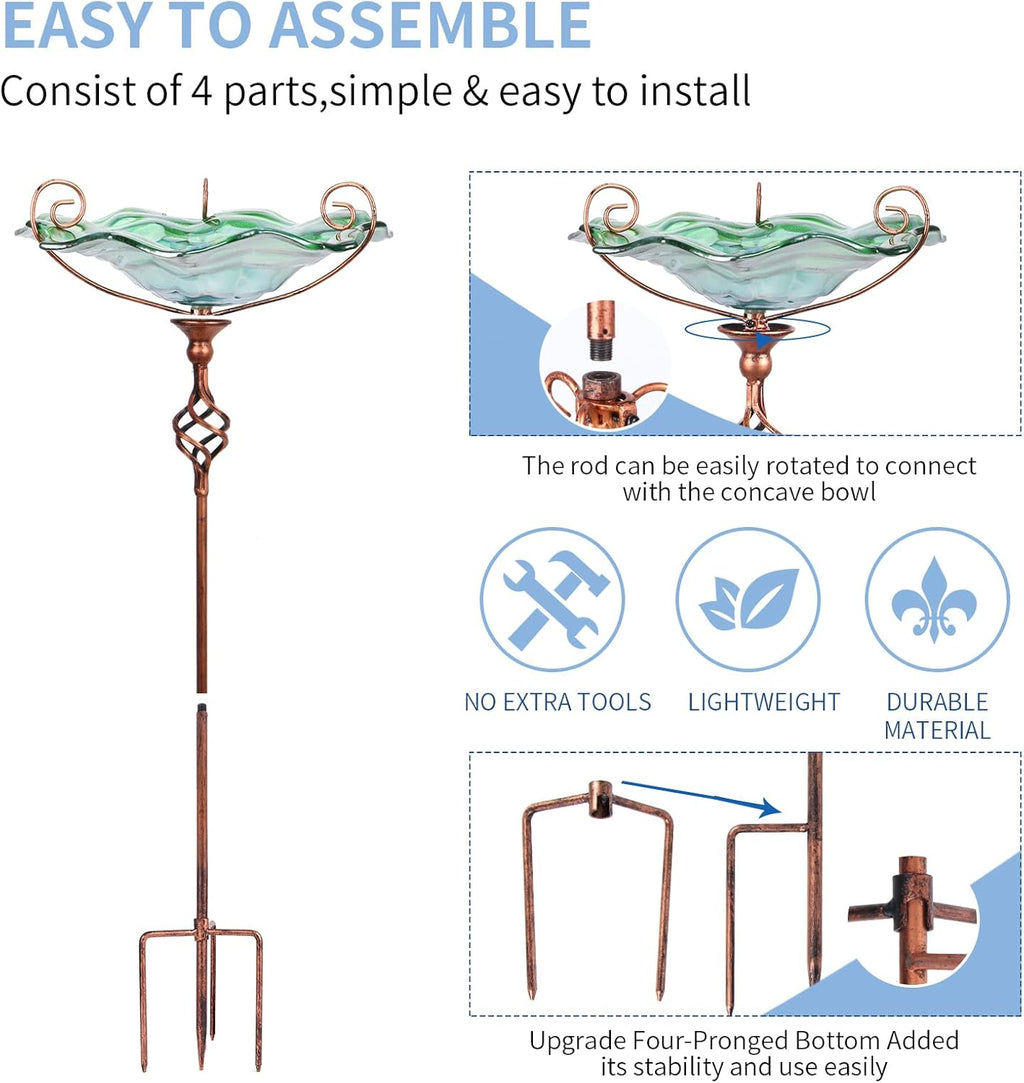 EASY TO ASSEMBLE

Consist of 4 parts,simple & easy to install

The rod can be easily rotated to connect with the concave bowl

NO EXTRA TOOLS

LIGHTWEIGHT

DURABLE MATERIAL

Upgrade Four-Pronged Bottom Added its stability and use easily