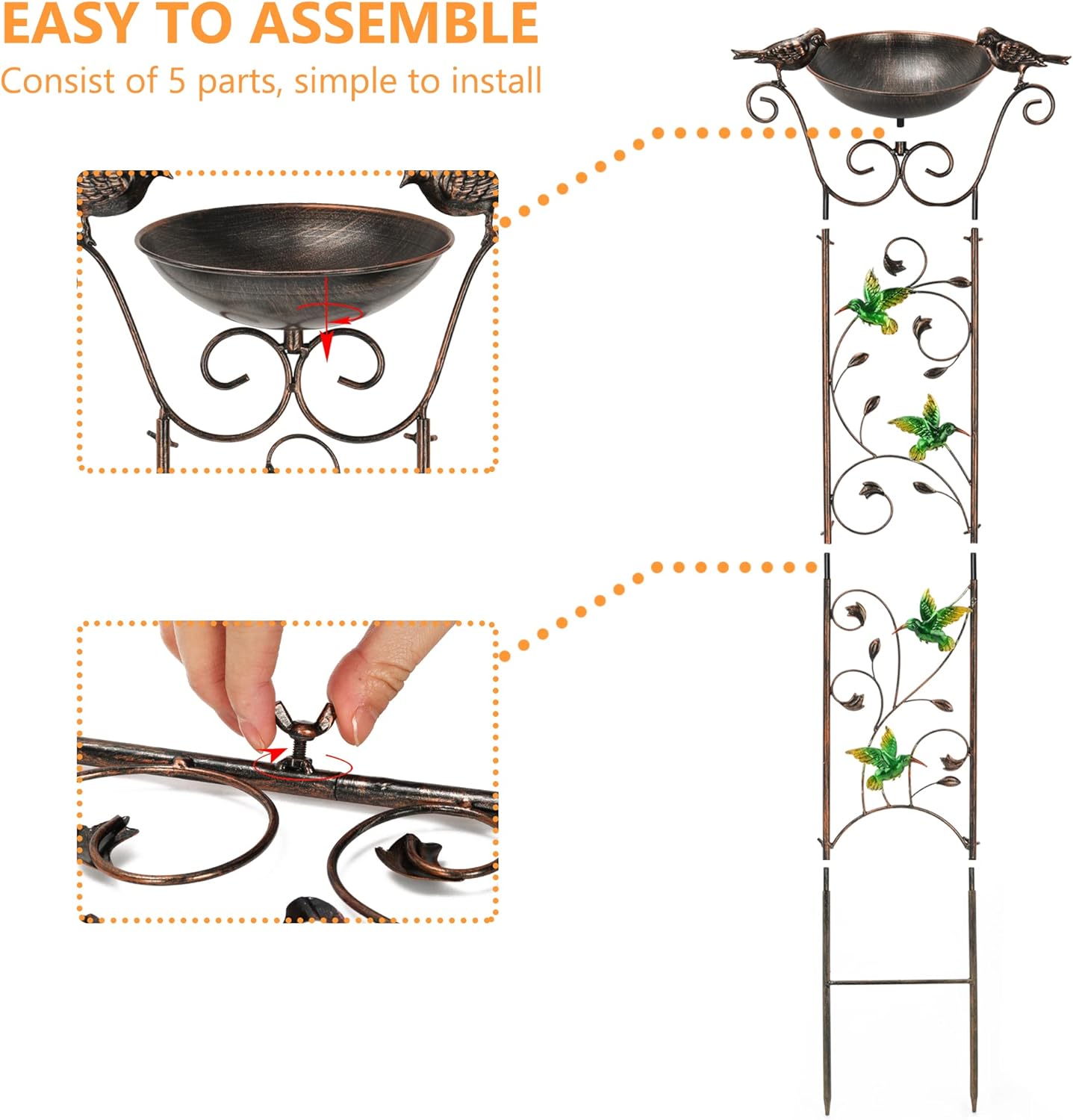 EASY TO ASSEMBLE
Consist of 5 parts, simple to install