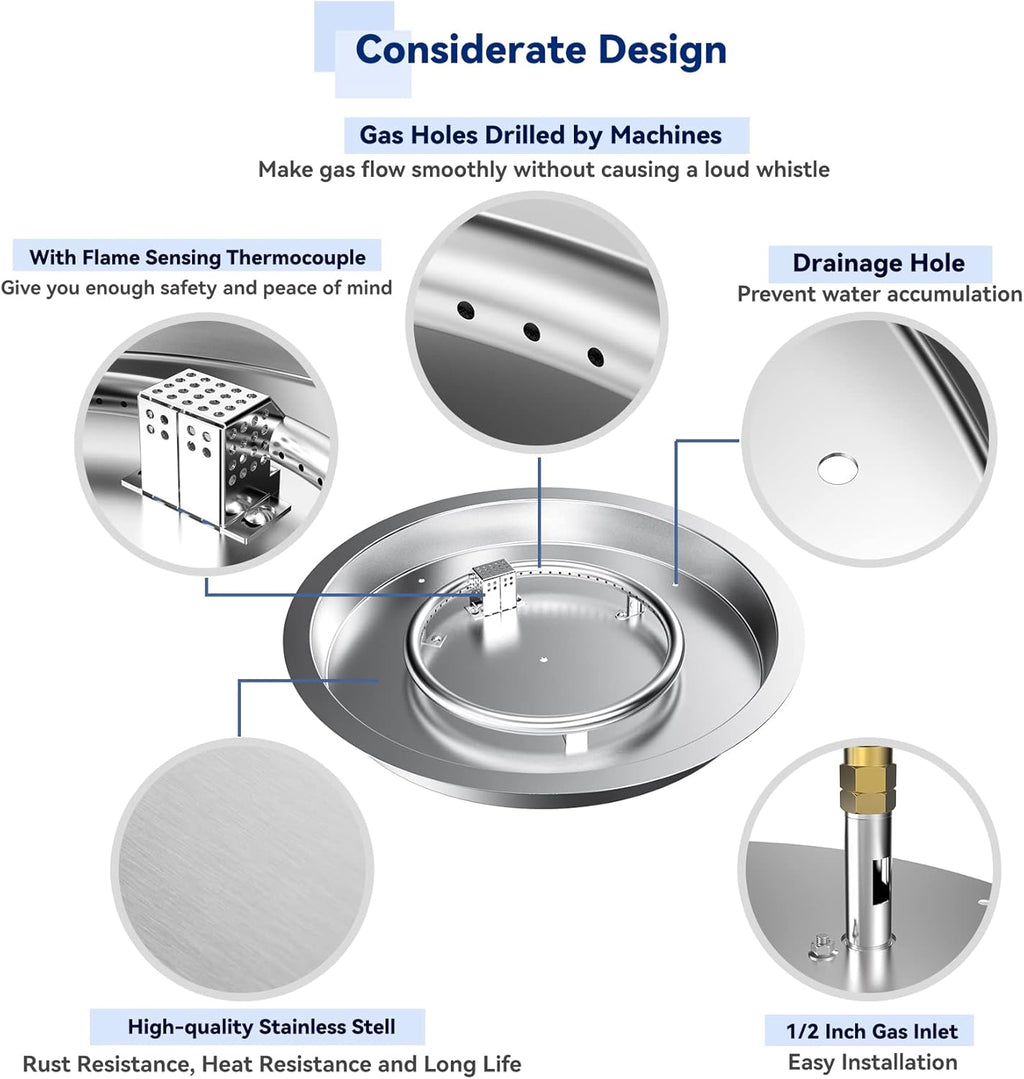 Considerate Design

Gas Holes Drilled by Machines
Make gas flow smoothly without causing a loud whistle

With Flame Sensing Thermocouple
Give you enough safety and peace of mind

Drainage Hole
Prevent water accumulation

High-quality Stainless Stell
Rust Resistance, Heat Resistance and Long Life

1/2 Inch Gas Inlet
Easy Installation