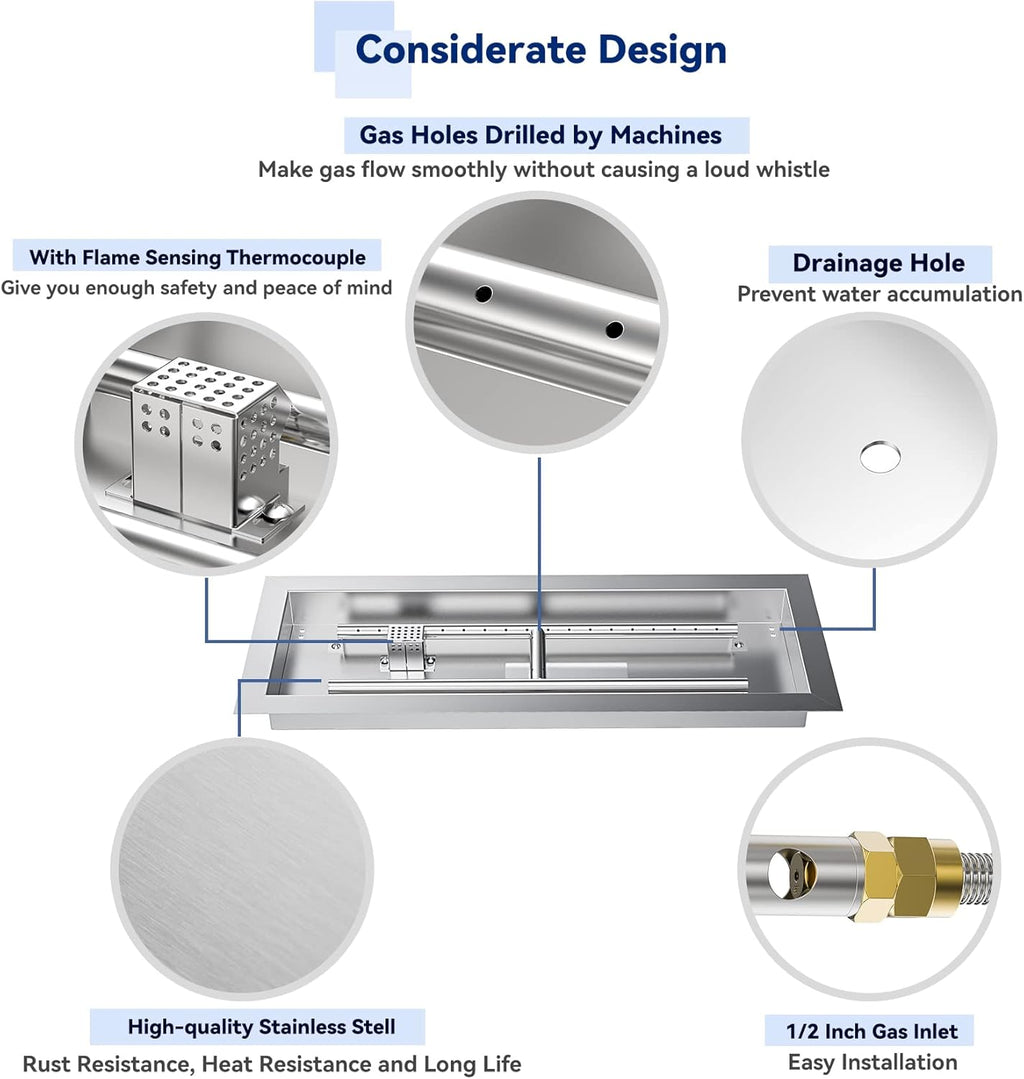 Considerate Design

Gas Holes Drilled by Machines
Make gas flow smoothly without causing a loud whistle

With Flame Sensing Thermocouple
Give you enough safety and peace of mind

Drainage Hole
Prevent water accumulation

High-quality Stainless Stell
Rust Resistance, Heat Resistance and Long Life

1/2 Inch Gas Inlet
Easy Installation