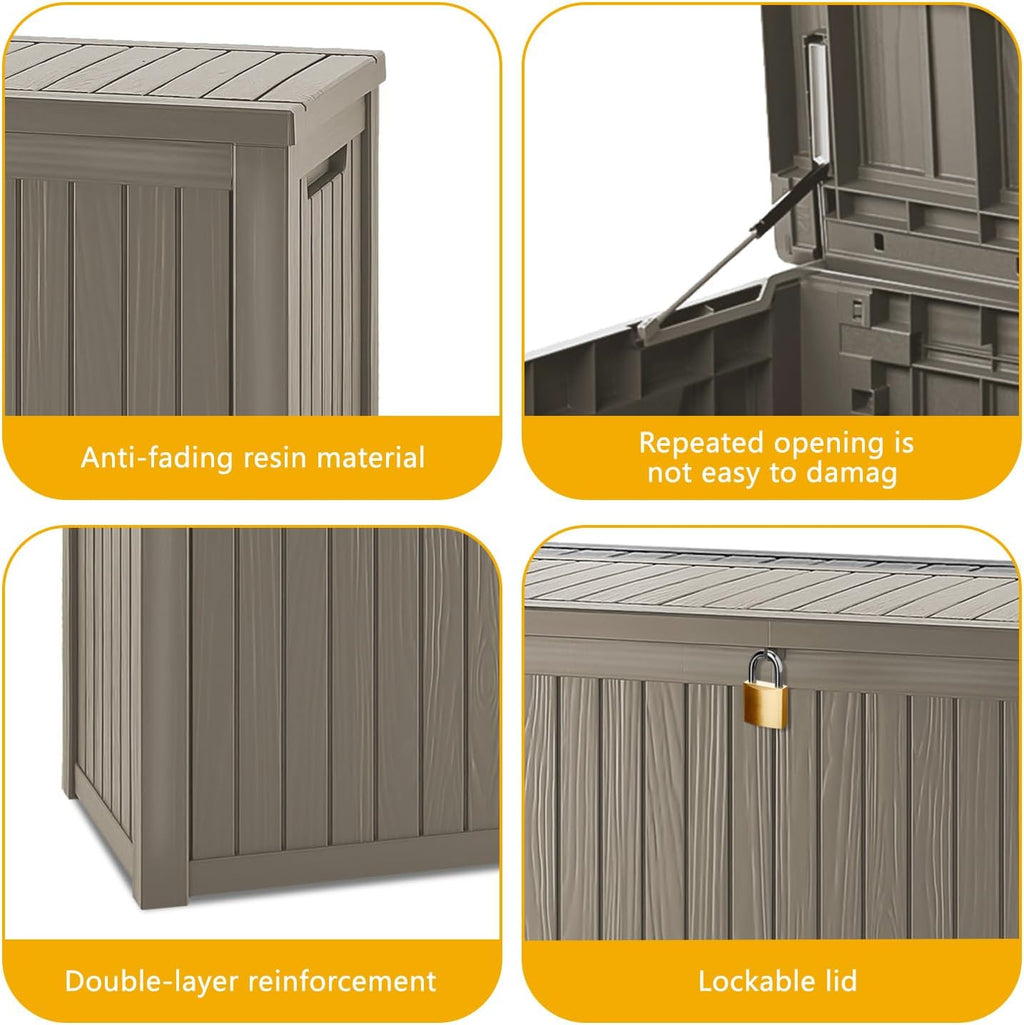 Anti-fading resin material

Repeated opening is not easy to damag

Double-layer reinforcement

Lockable lid