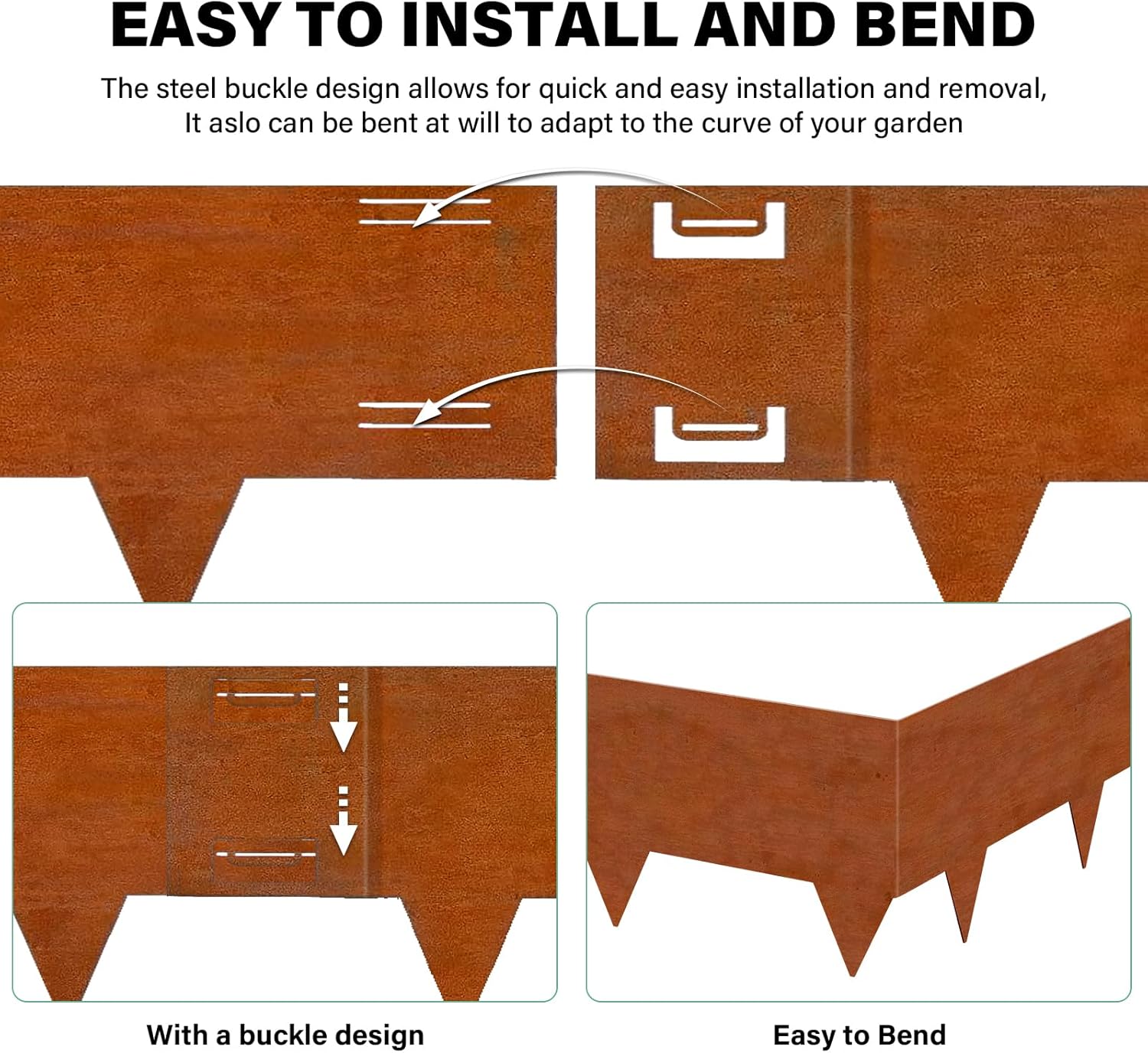 EASY TO INSTALL AND BEND

The steel buckle design allows for quick and easy installation and removal, It aslo can be bent at will to adapt to the curve of your garden

With a buckle design

Easy to Bend