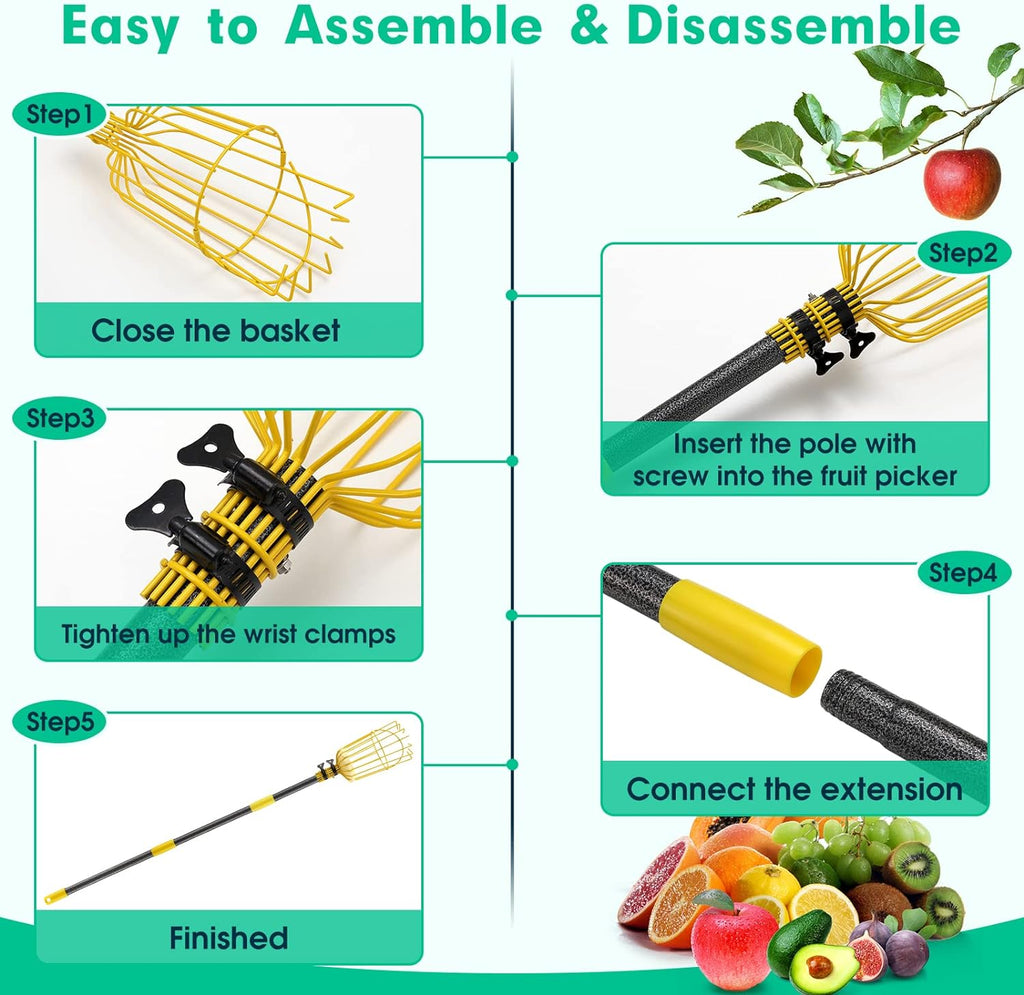 Easy to Assemble & Disassemble

Step1

Close the basket

Step2

Insert the pole with screw into the fruit picker

Step3

Tighten up the wrist clamps

Step4

Connect the extension

Step5

Finished