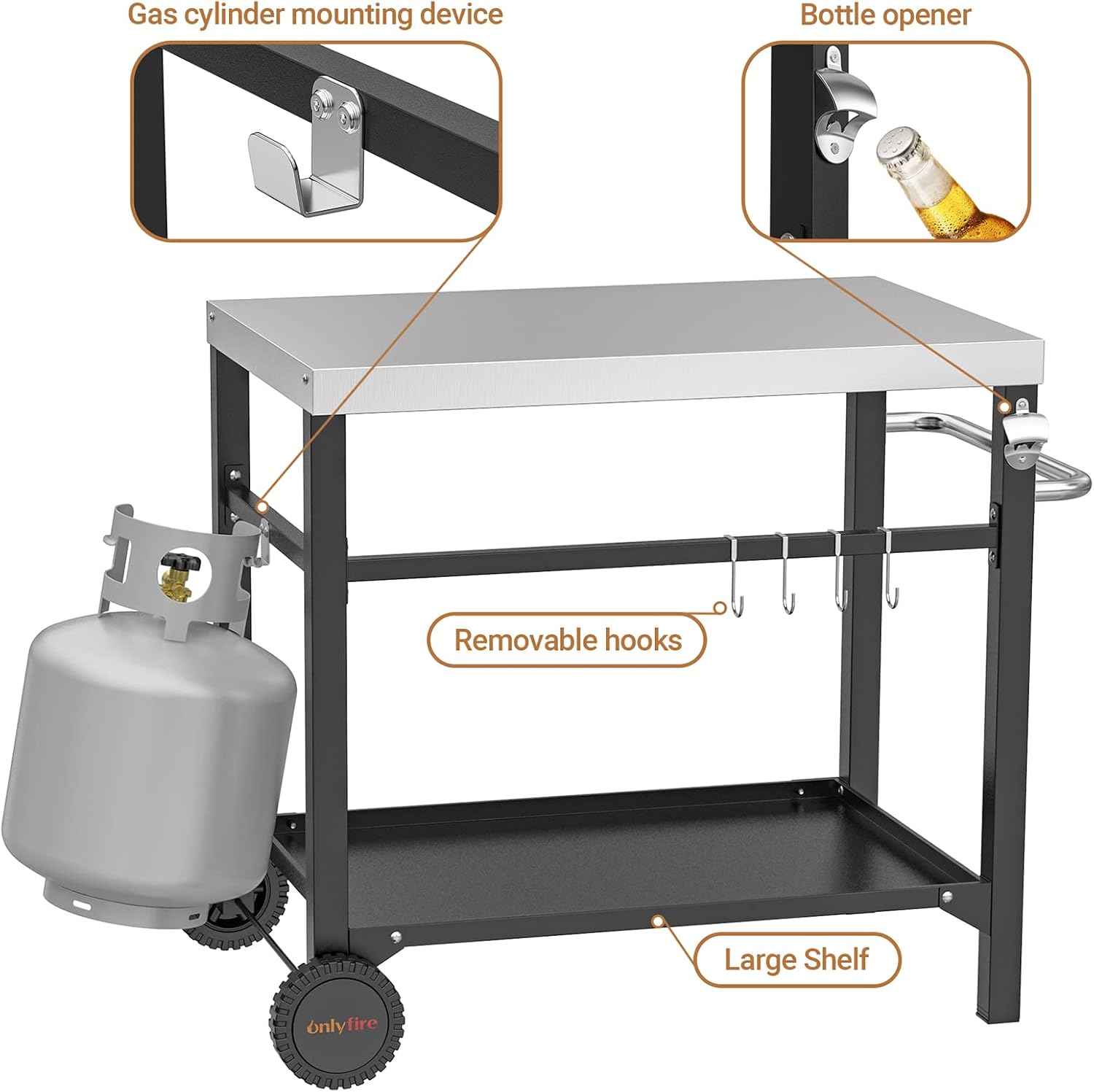 Gas cylinder mounting device

Bottle opener

Removable hooks

Large Shelf

onlyfire