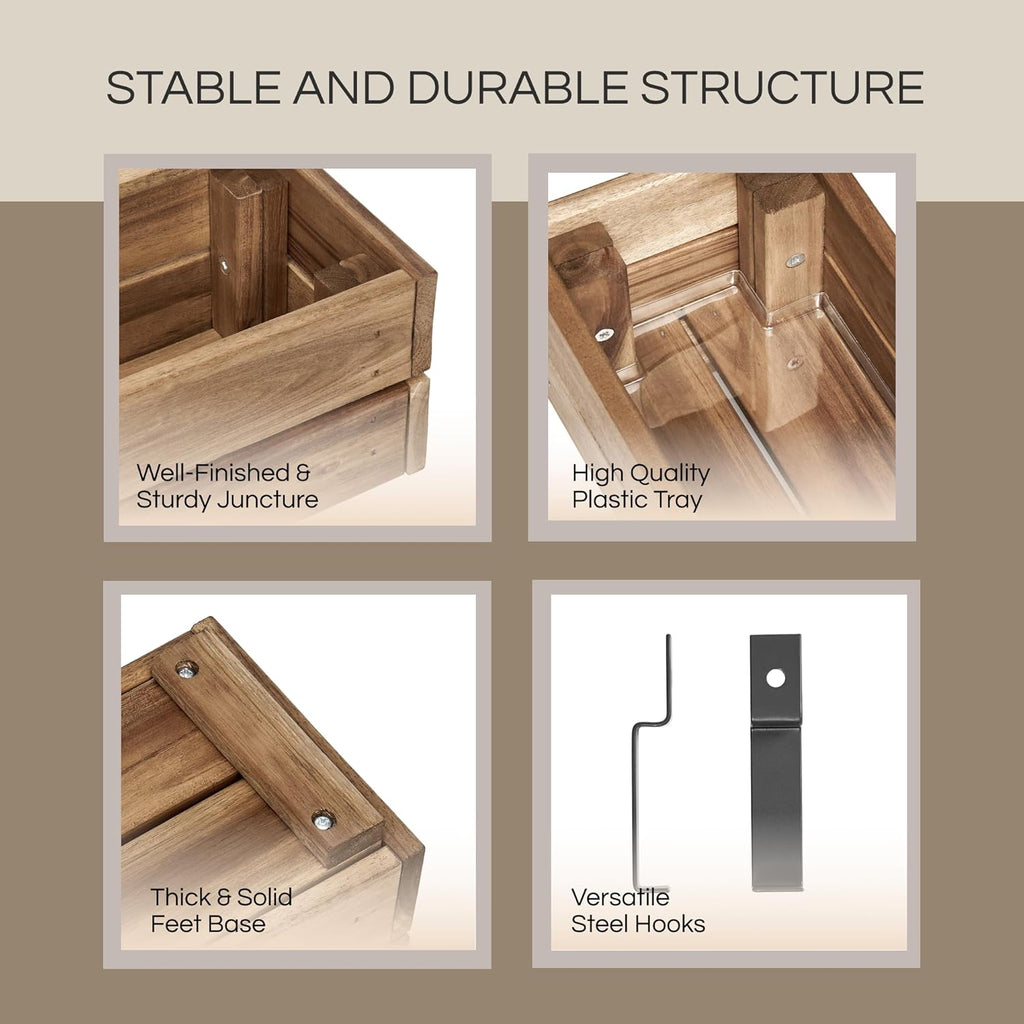 STABLE AND DURABLE STRUCTURE

Well-Finished & Sturdy Juncture

High Quality Plastic Tray

Thick & Solid Feet Base

Versatile Steel Hooks