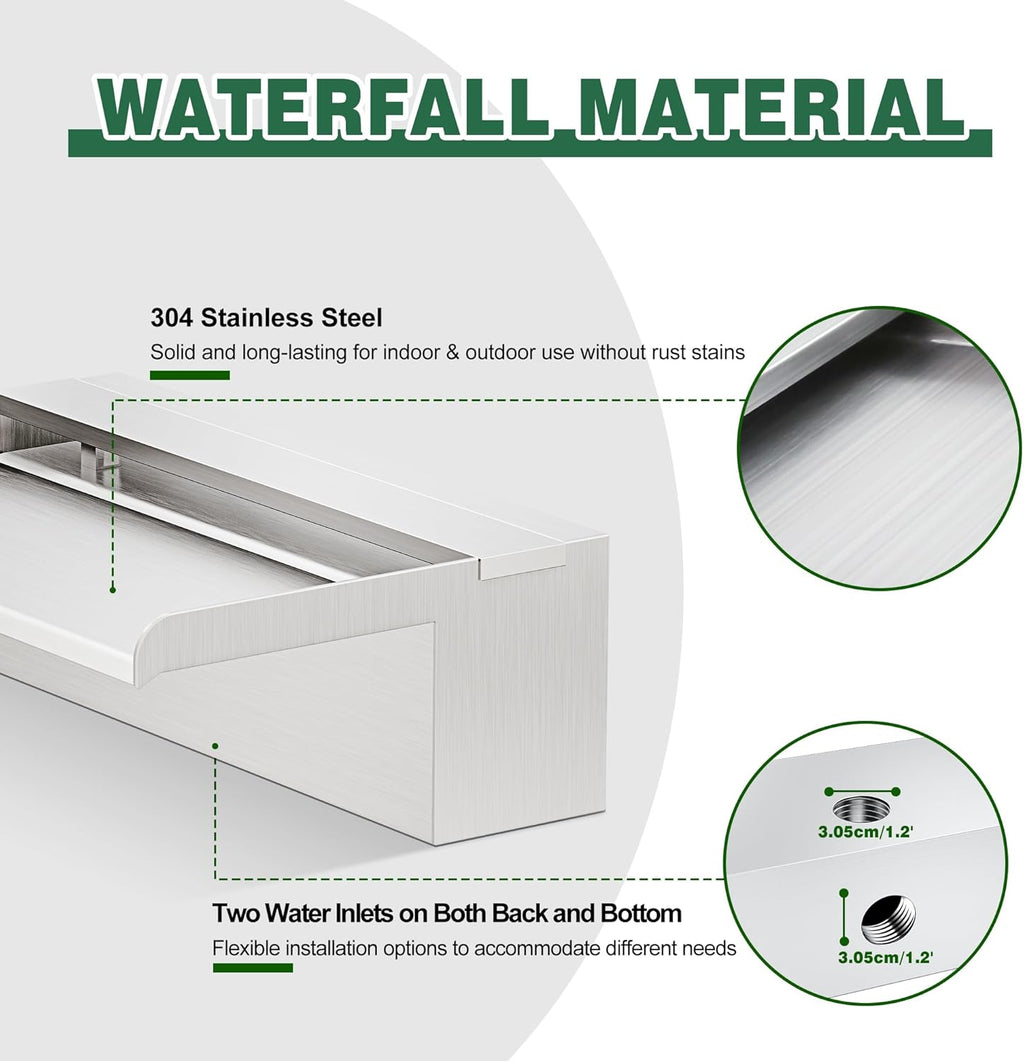 WATERFALL MATERIAL

304 Stainless Steel

Solid and long-lasting for indoor & outdoor use without rust stains

3.05cm/1.2'

3.05cm/1.2'

Two Water Inlets on Both Back and Bottom

Flexible installation options to accommodate different needs