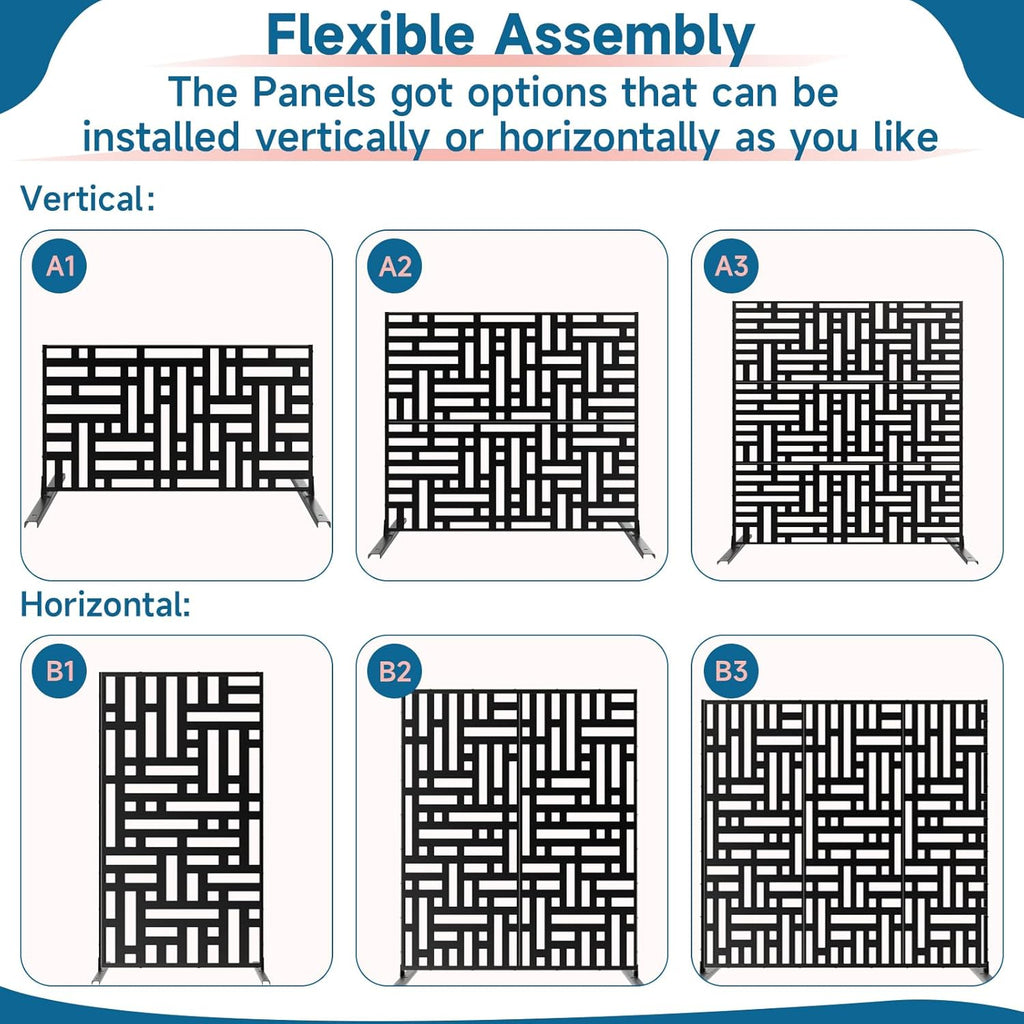 Flexible Assembly

The Panels got options that can be installed vertically or horizontally as you like

Vertical:

A1

A2

A3

Horizontal:

B1

B2

B3