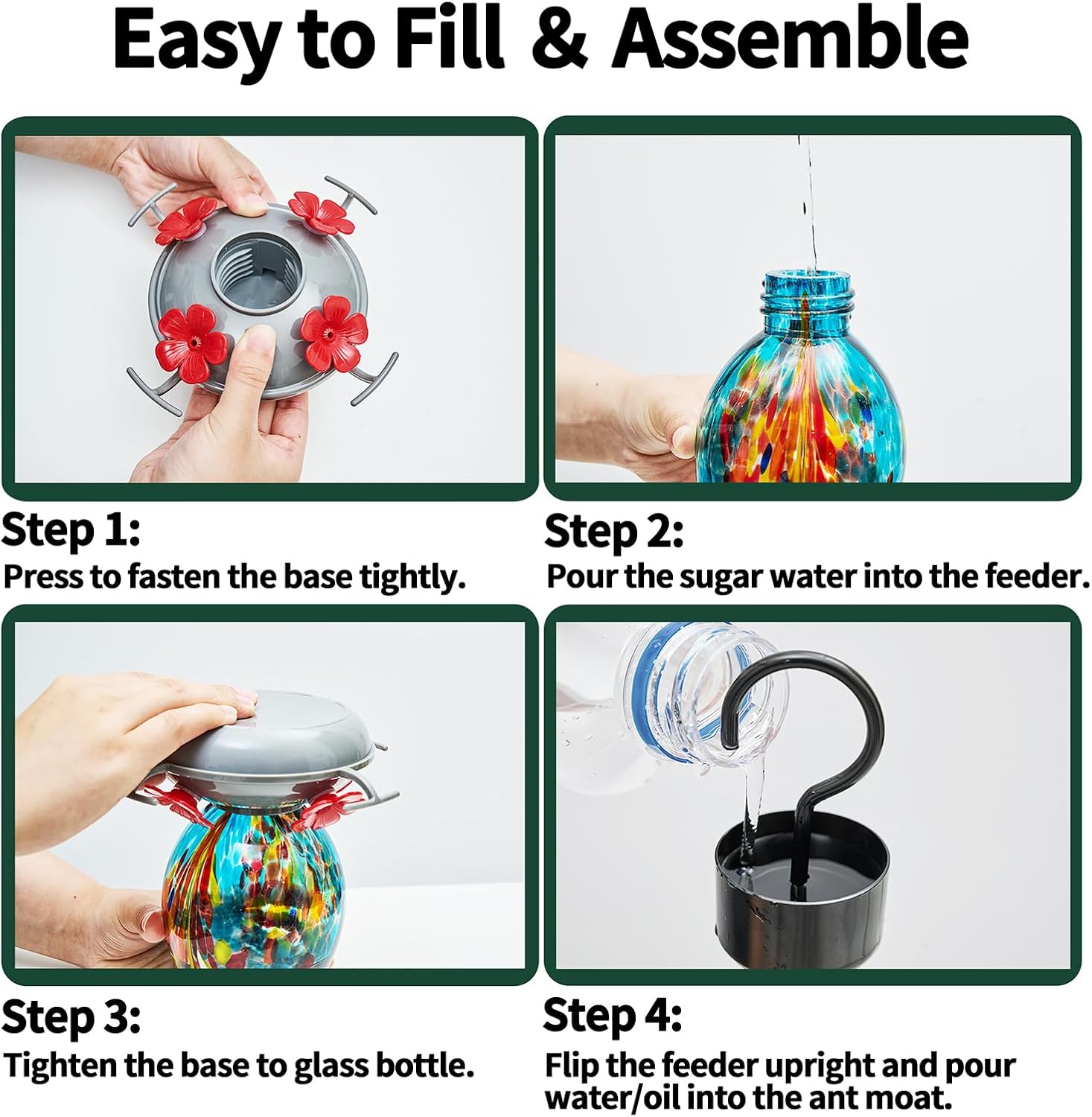 Easy to Fill & Assemble

Step 1:
Press to fasten the base tightly.

Step 2:
Pour the sugar water into the feeder.

Step 3:
Tighten the base to glass bottle.

Step 4:
Flip the feeder upright and pour water/oil into the ant moat.