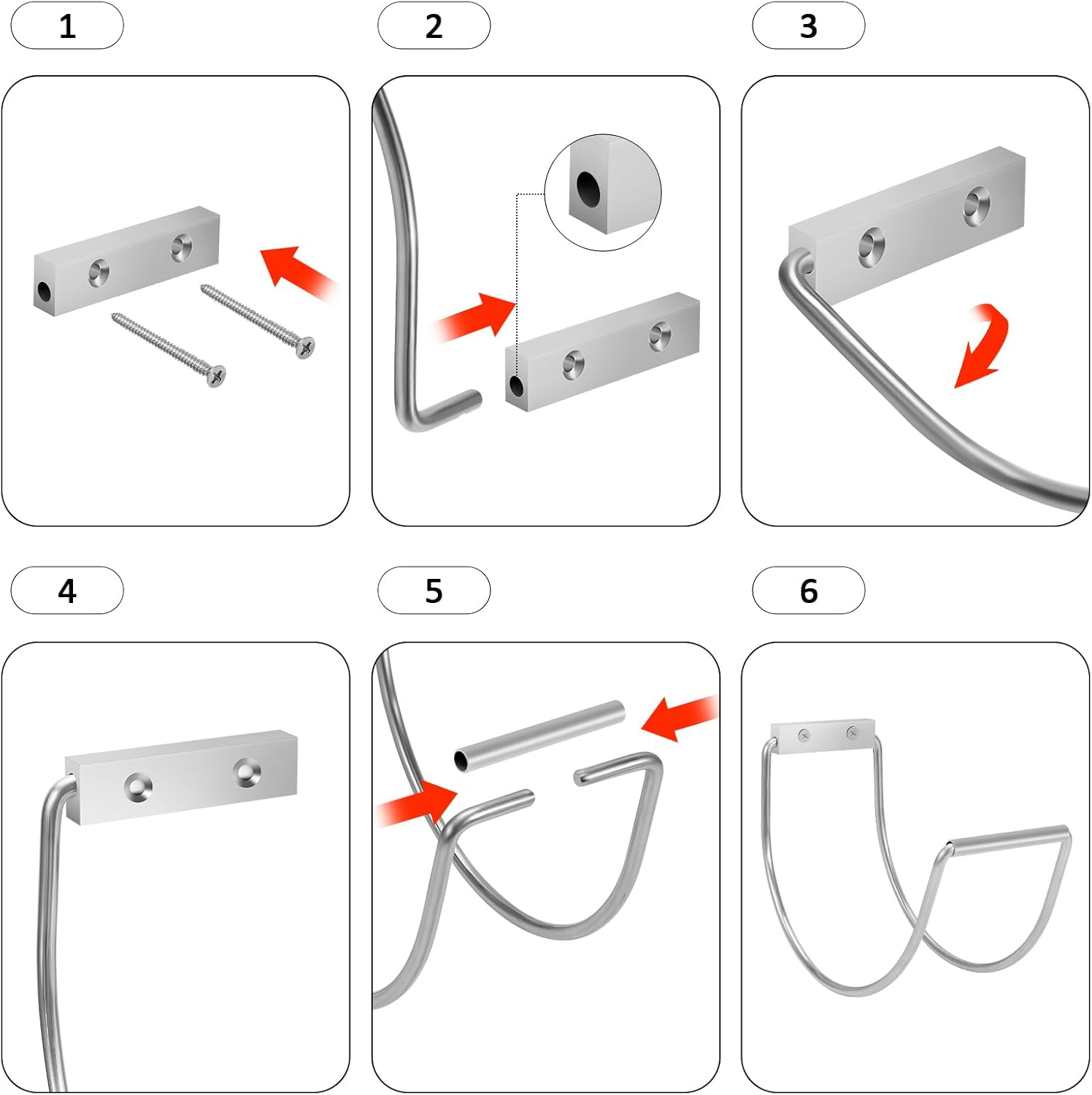 1

2

3

4

5

6