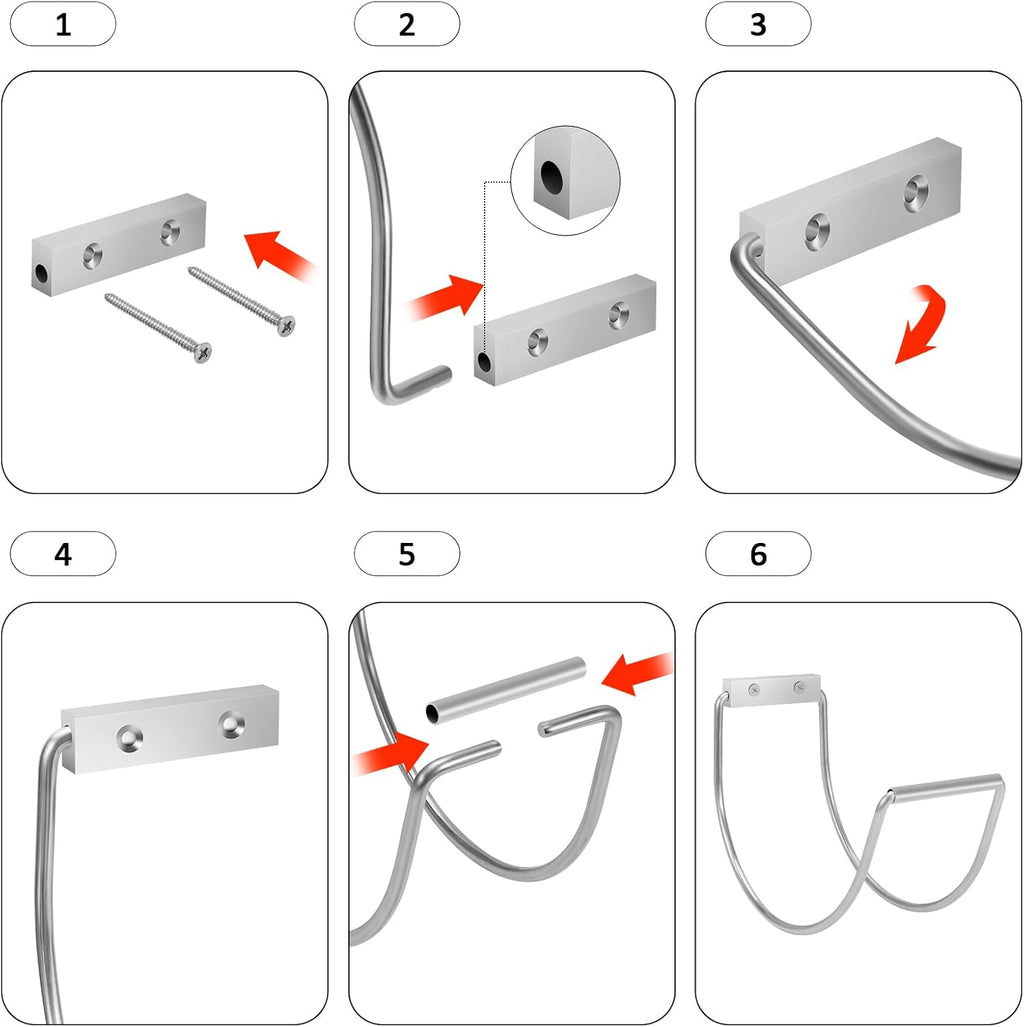 1

2

3

4

5

6