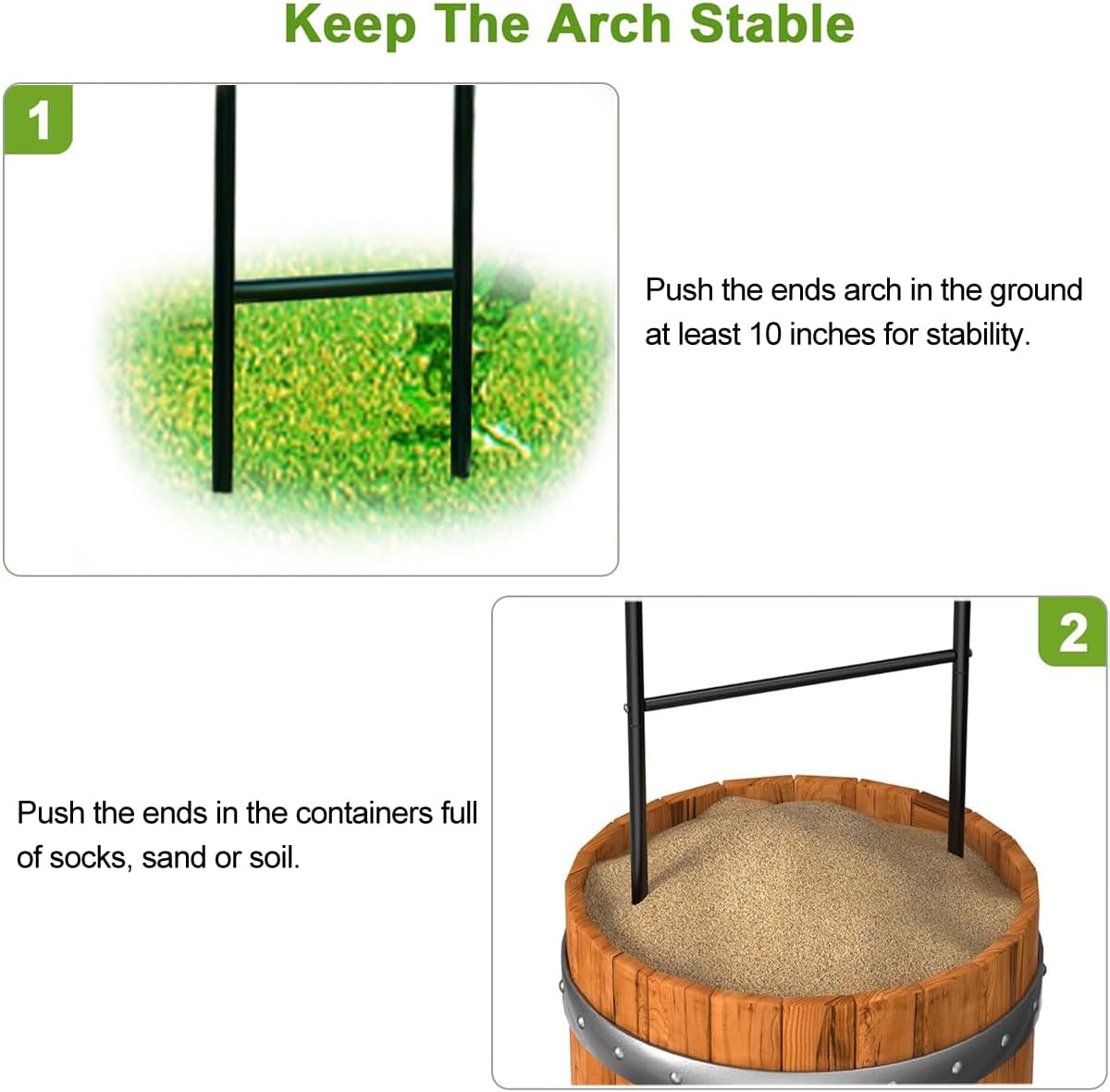 Keep The Arch Stable

1

Push the ends arch in the ground at least 10 inches for stability.

2

Push the ends in the containers full of socks, sand or soil.