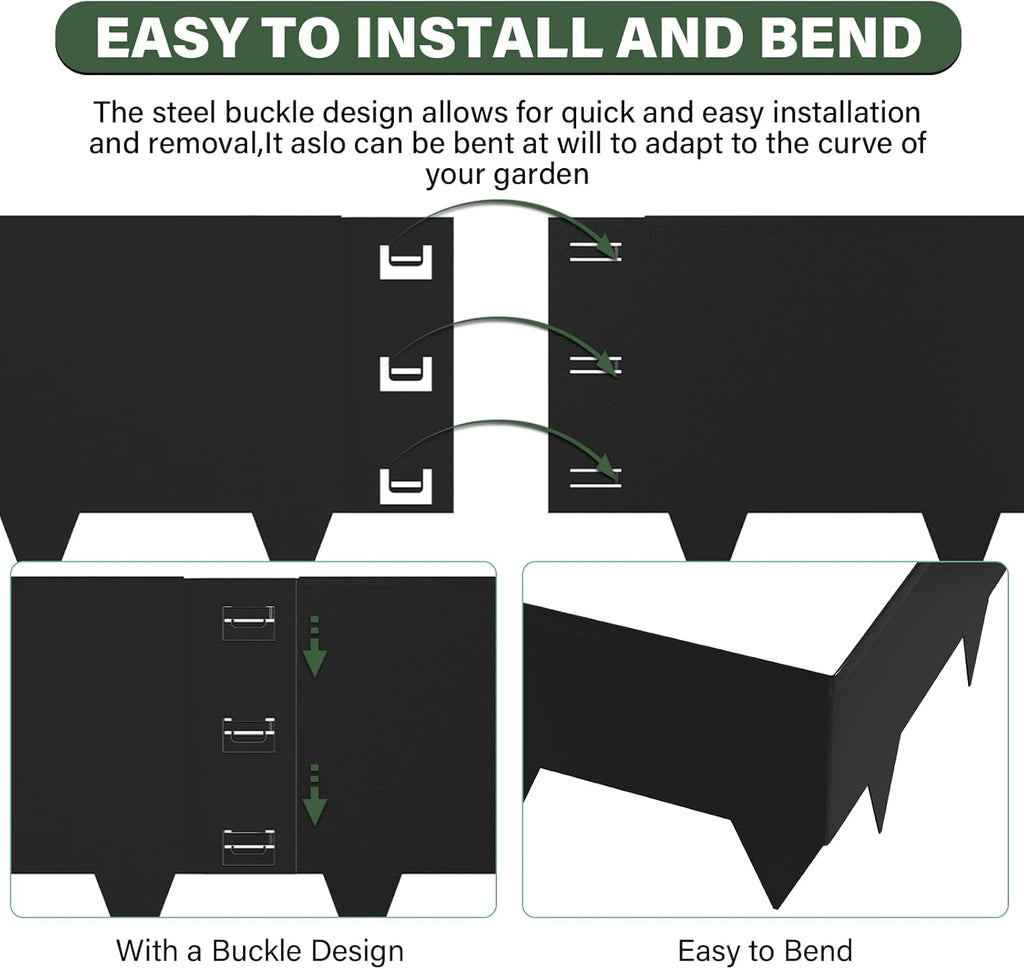 EASY TO INSTALL AND BEND

The steel buckle design allows for quick and easy installation and removal,It aslo can be bent at will to adapt to the curve of your garden

With a Buckle Design

Easy to Bend